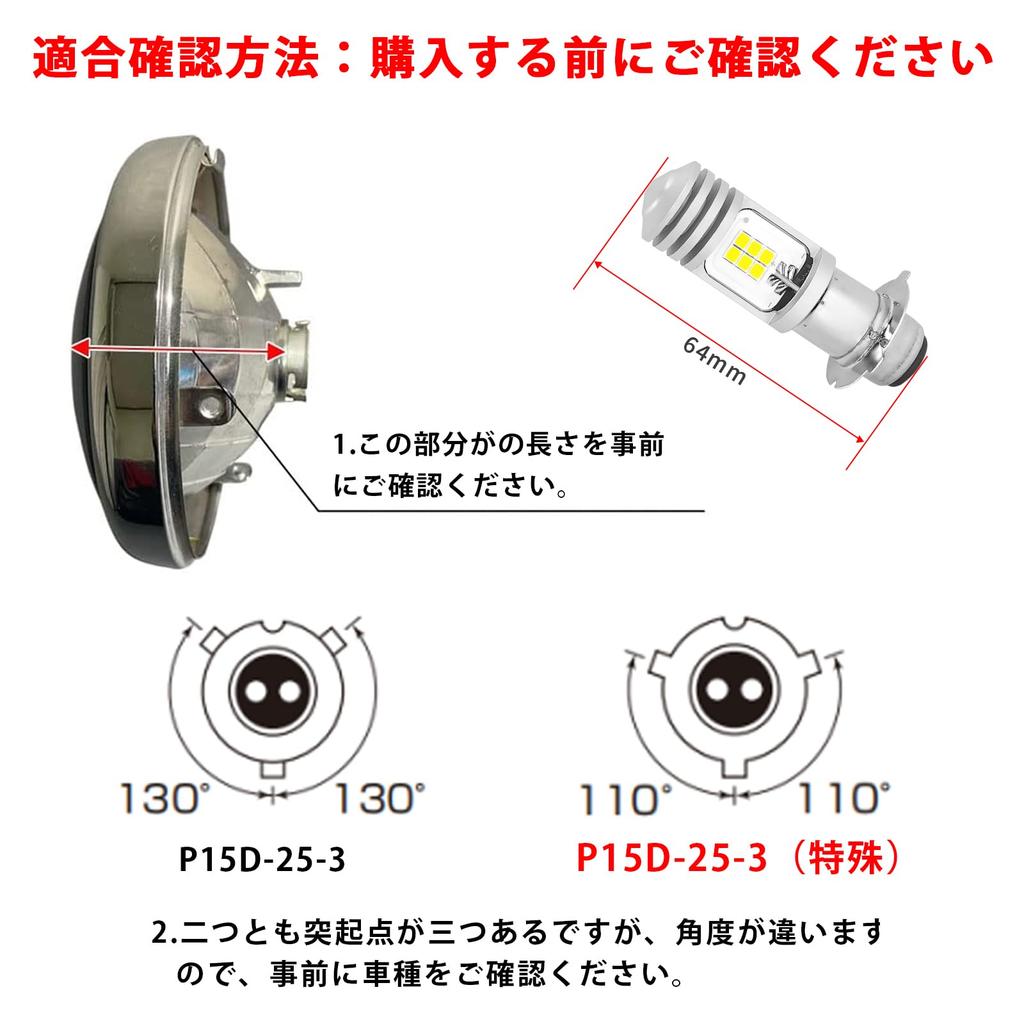 適合確認方法：購入する前にご確認ください

64mm

1.この部分がの長さを事前にご確認ください。

130°　130°

P15D-25-3

110°　110°

P15D-25-3（特殊）

2.二つとも突起点が三つあるですが、角度が違いますので、事前に車種をご確認ください。