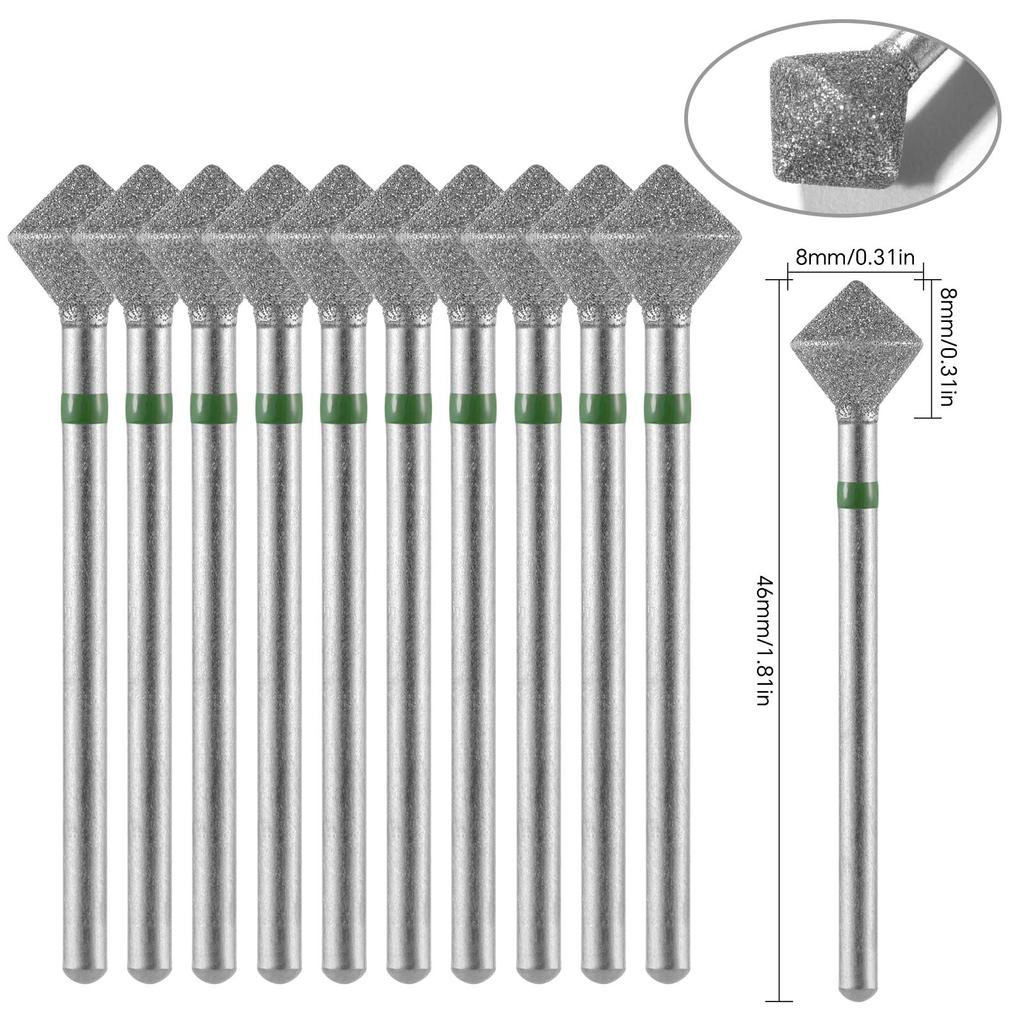 8mm/0.31in
8mm/0.31in
46mm/1.81in