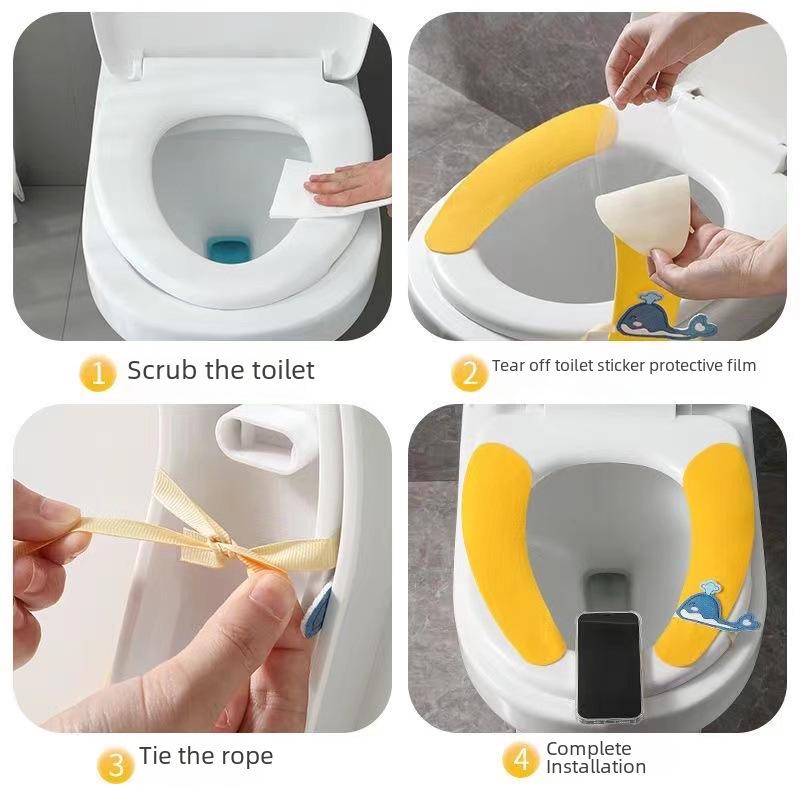 1 Scrub the toilet

2 Tear off toilet sticker protective film

3 Tie the rope

4 Complete Installation