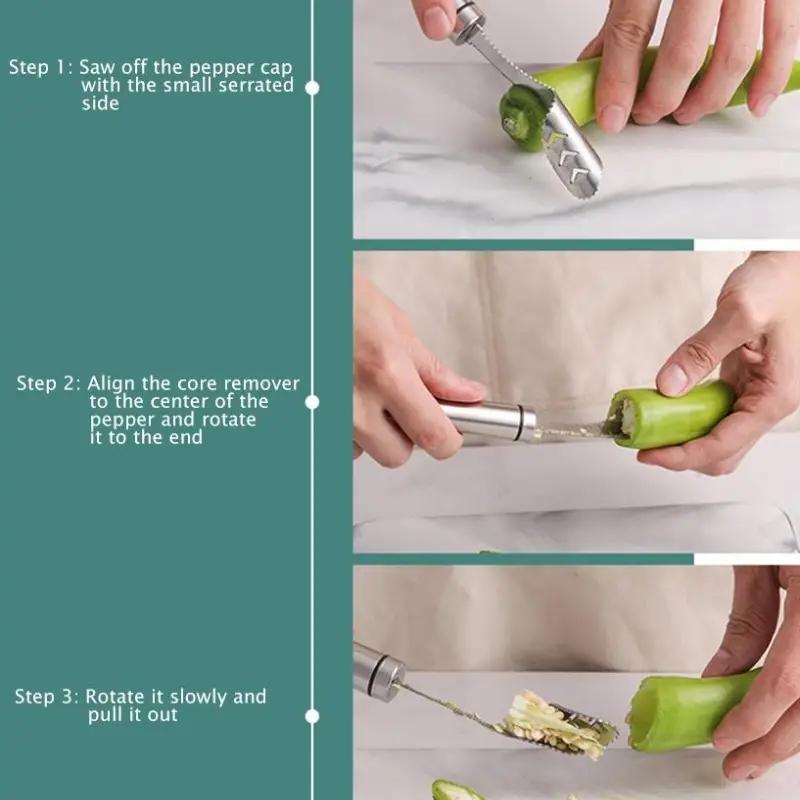 Step 1: Saw off the pepper cap with the small serrated side

Step 2: Align the core remover to the center of the pepper and rotate it to the end

Step 3: Rotate it slowly and pull it out