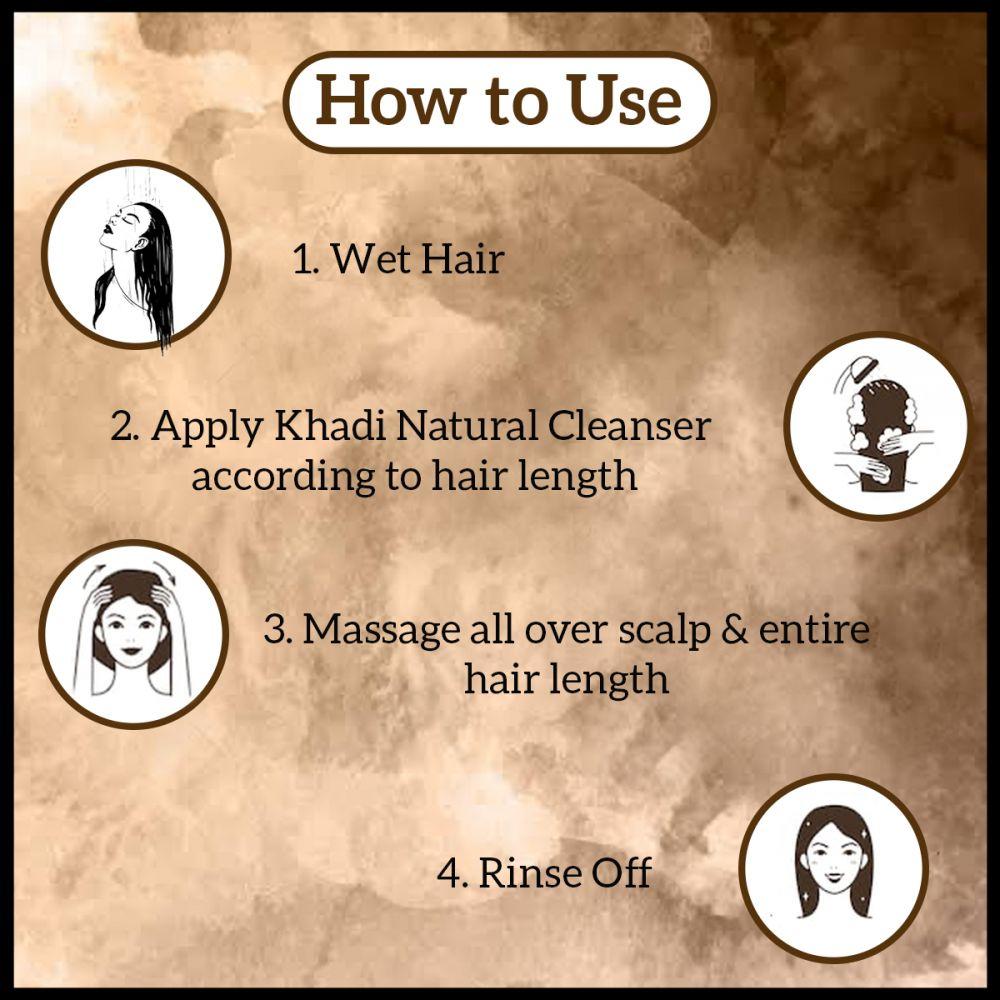 How to Use

1. Wet Hair

2. Apply Khadi Natural Cleanser according to hair length

3. Massage all over scalp & entire hair length

4. Rinse Off