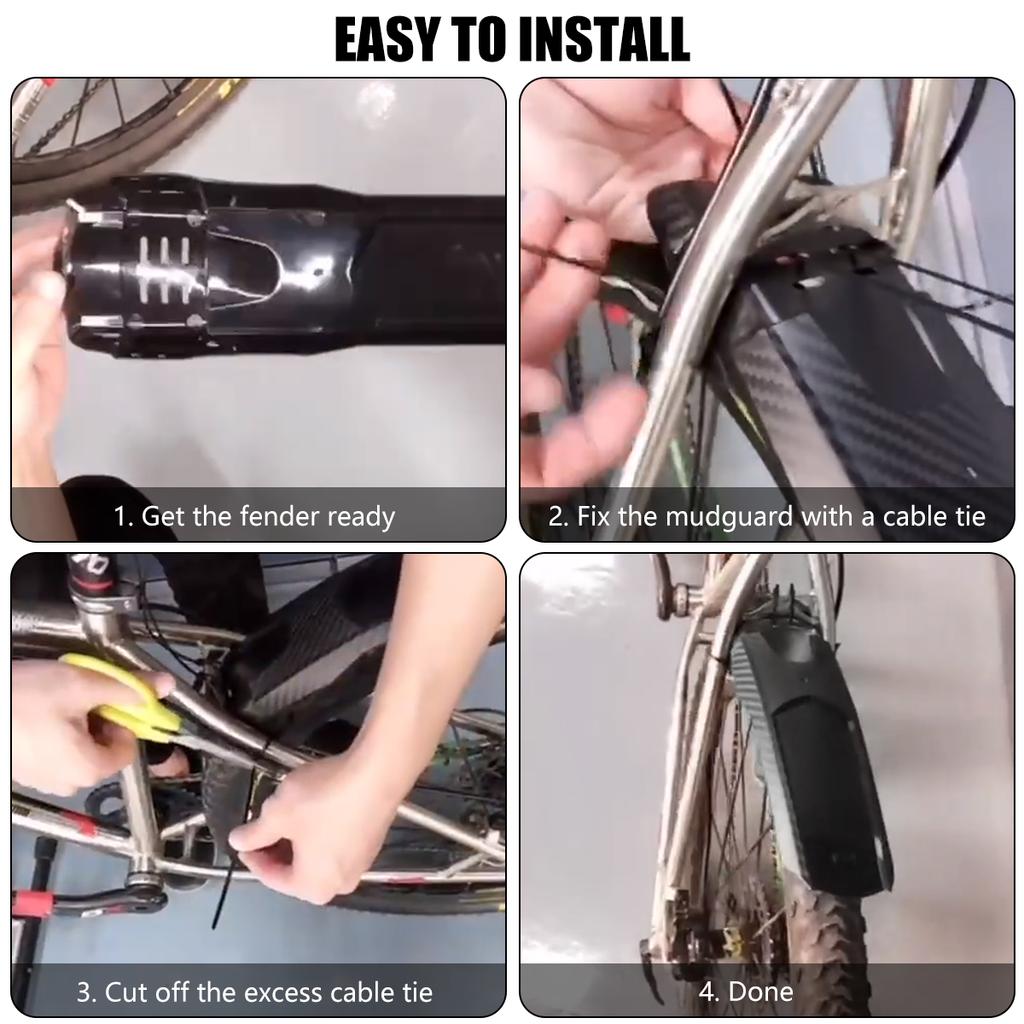 EASY TO INSTALL

1. Get the fender ready

2. Fix the mudguard with a cable tie

3. Cut off the excess cable tie

4. Done