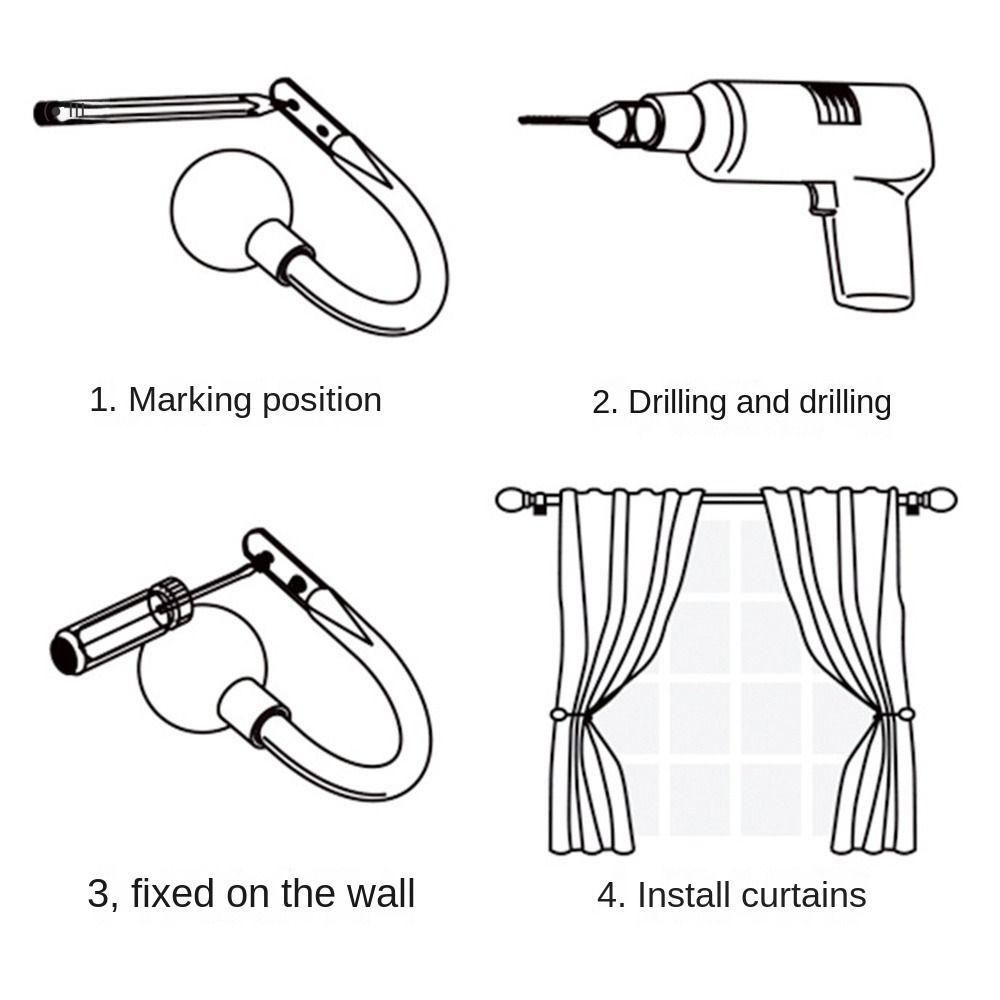 1. Marking position

2. Drilling and drilling

3, fixed on the wall

4. Install curtains