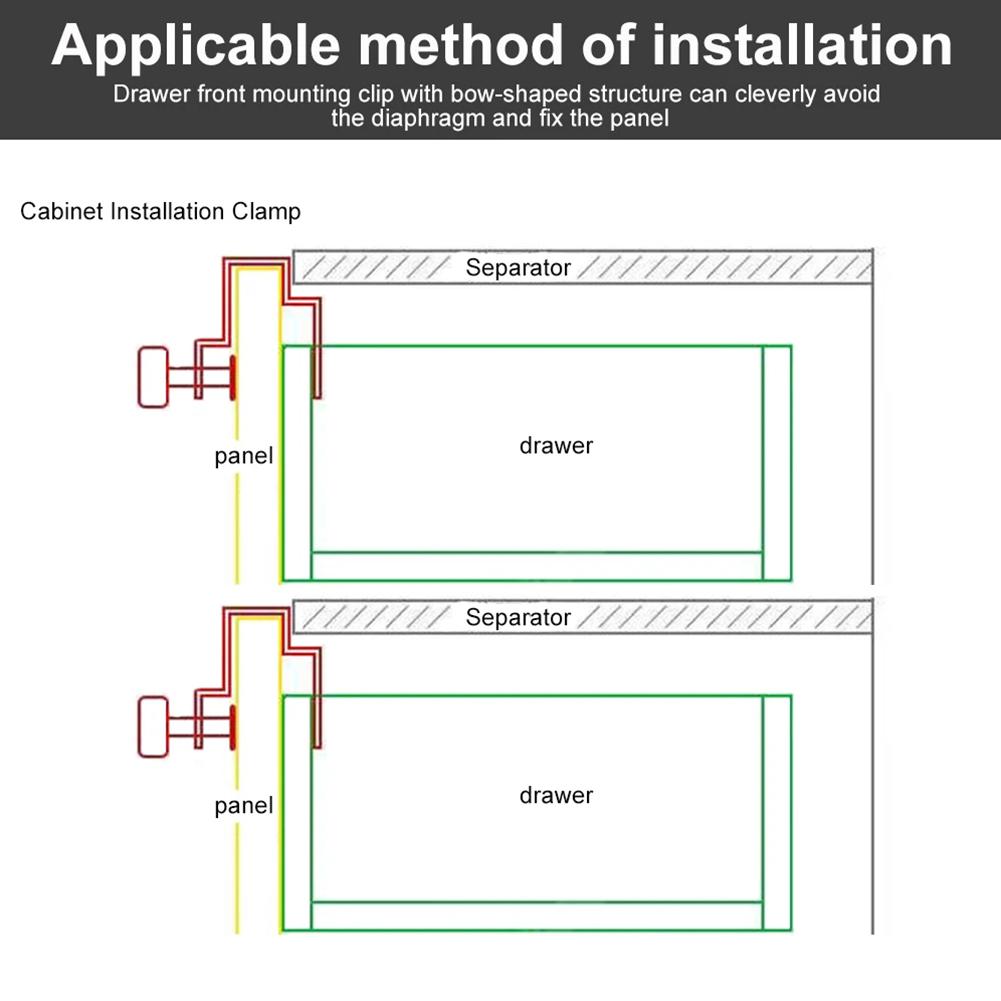 Applicable method of installation

Drawer front mounting clip with bow-shaped structure can cleverly avoid the diaphragm and fix the panel

Cabinet Installation Clamp

Separator

panel

drawer

Separator

panel

drawer