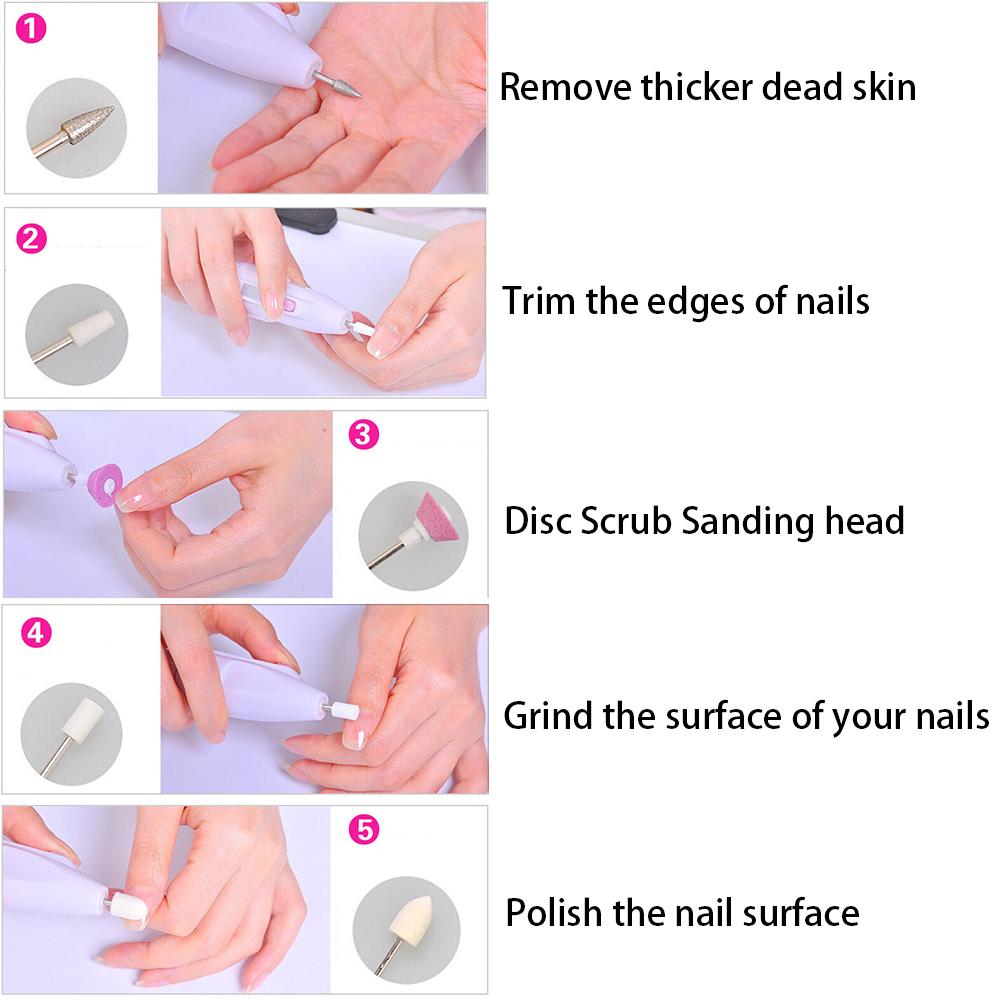 1
Remove thicker dead skin

2
Trim the edges of nails

3
Disc Scrub Sanding head

4
Grind the surface of your nails

5
Polish the nail surface