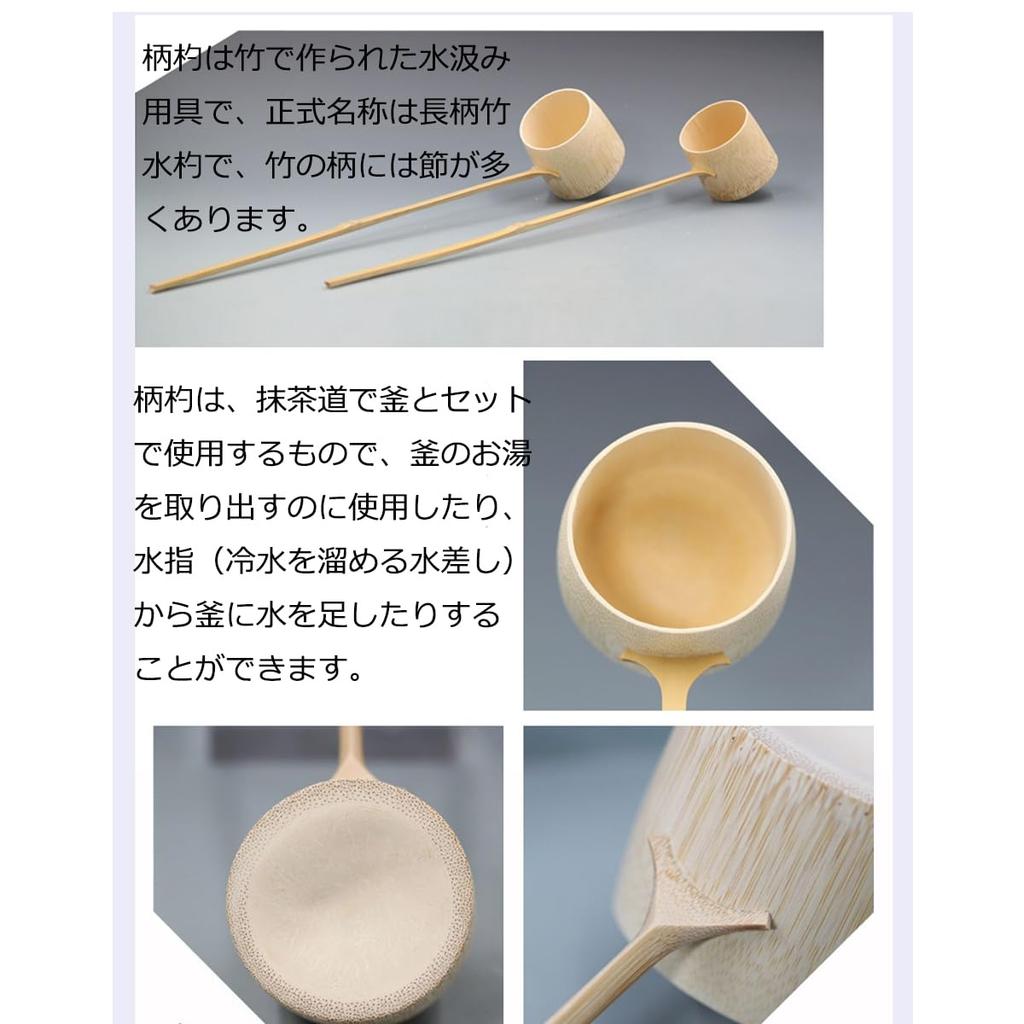 柄杓は竹で作られた水汲み用具で、正式名称は長柄竹水杓で、竹の柄には節が多くあります。

柄杓は、抹茶道で釜とセットで使用するもので、釜のお湯を取り出すのに使用したり、水指（冷水を溜める水差し）から釜に水を足したりすることができます。