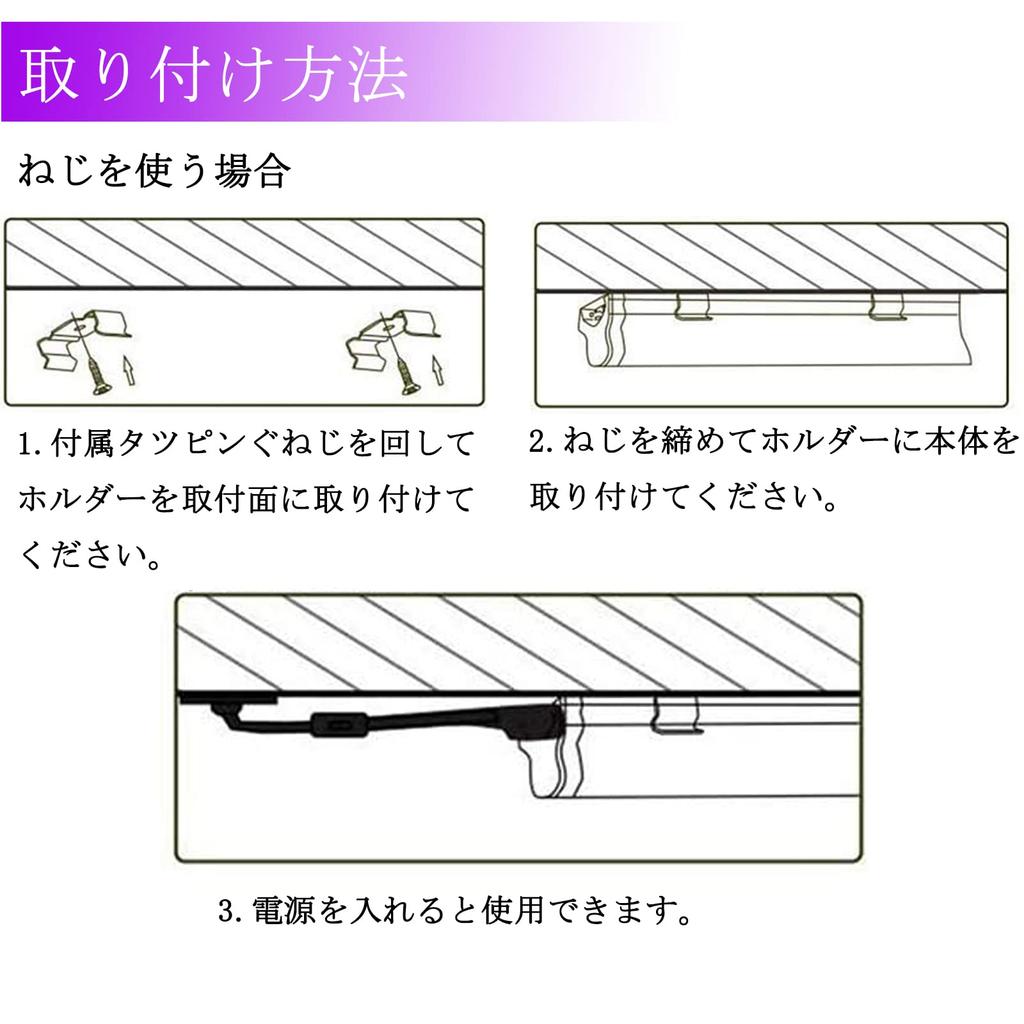 取り付け方法

ねじを使う場合

1. 付属タツピンぐねじを回してホルダーを取付面に取り付けてください。

2. ねじを締めてホルダーに本体を取り付けてください。

3. 電源を入れると使用できます。