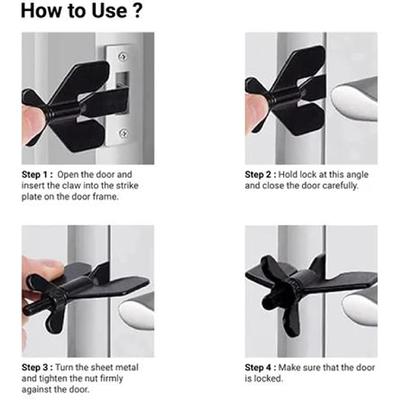 How to Use ?

Step 1 : Open the door and insert the claw into the strike plate on the door frame.

Step 2 : Hold lock at this angle and close the door carefully.

Step 3 : Turn the sheet metal and tighten the nut firmly against the door.

Step 4 : Make sure that the door is locked.