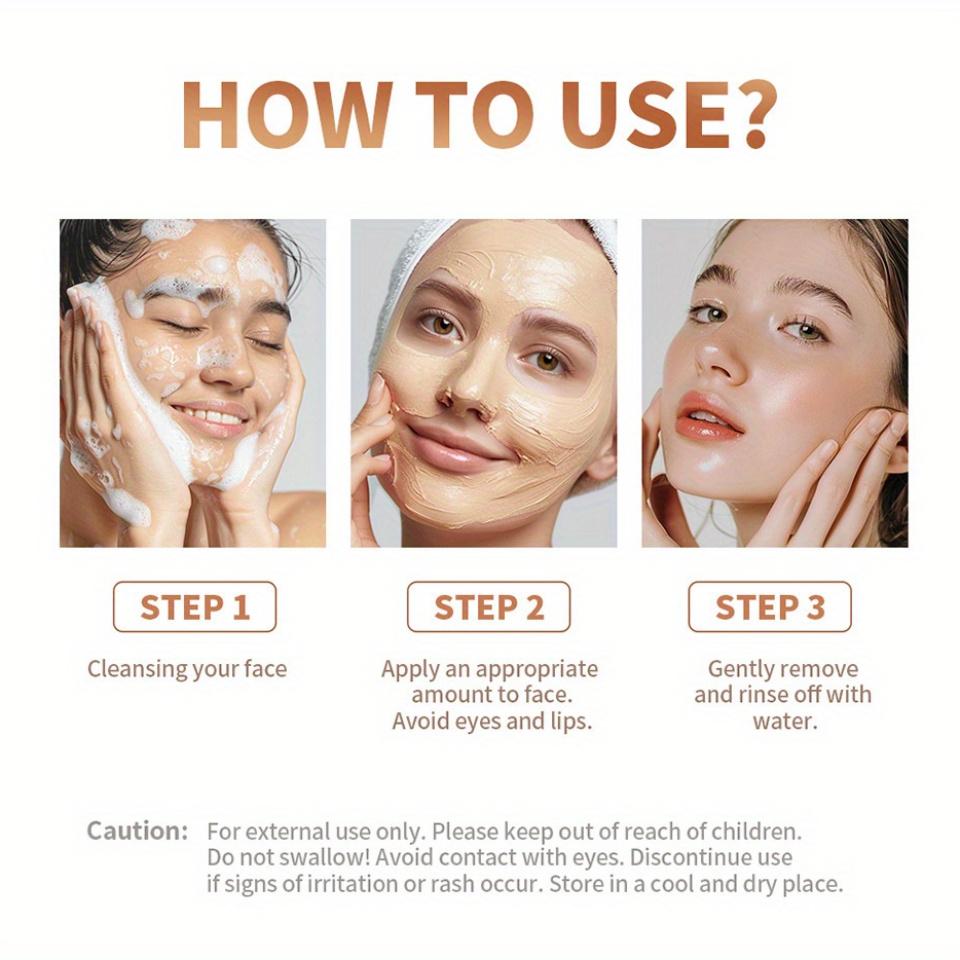 HOW TO USE?

STEP 1

Cleansing your face

STEP 2

Apply an appropriate amount to face. Avoid eyes and lips.

STEP 3

Gently remove and rinse off with water.

Caution: For external use only. Please keep out of reach of children. Do not swallow! Avoid contact with eyes. Discontinue use if signs of irritation or rash occur. Store in a cool and dry place.