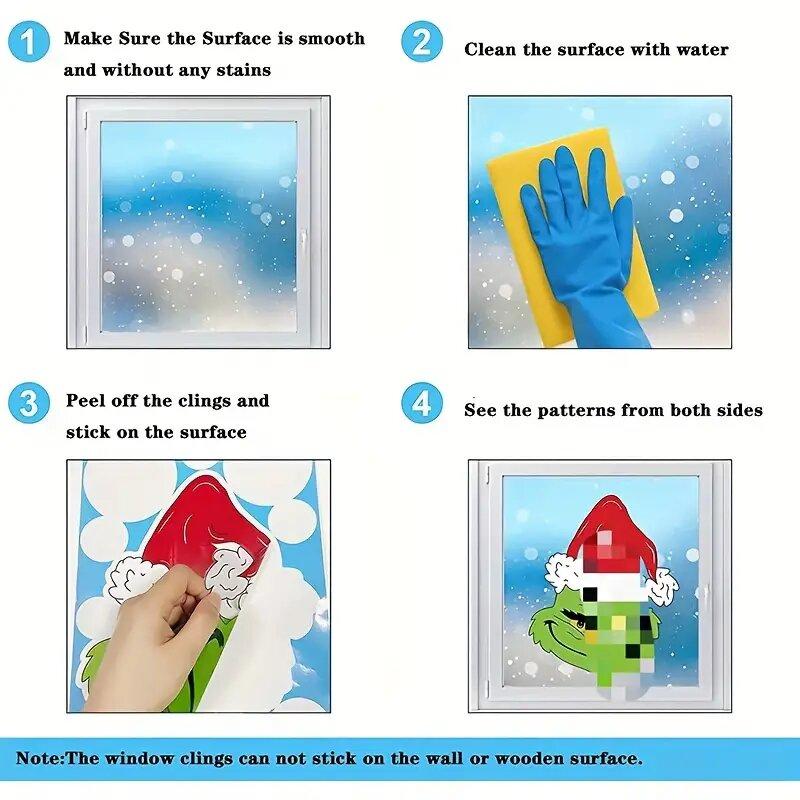 1 Make Sure the Surface is smooth and without any stains

2 Clean the surface with water

3 Peel off the clings and stick on the surface

4 See the patterns from both sides

Note:The window clings can not stick on the wall or wooden surface.