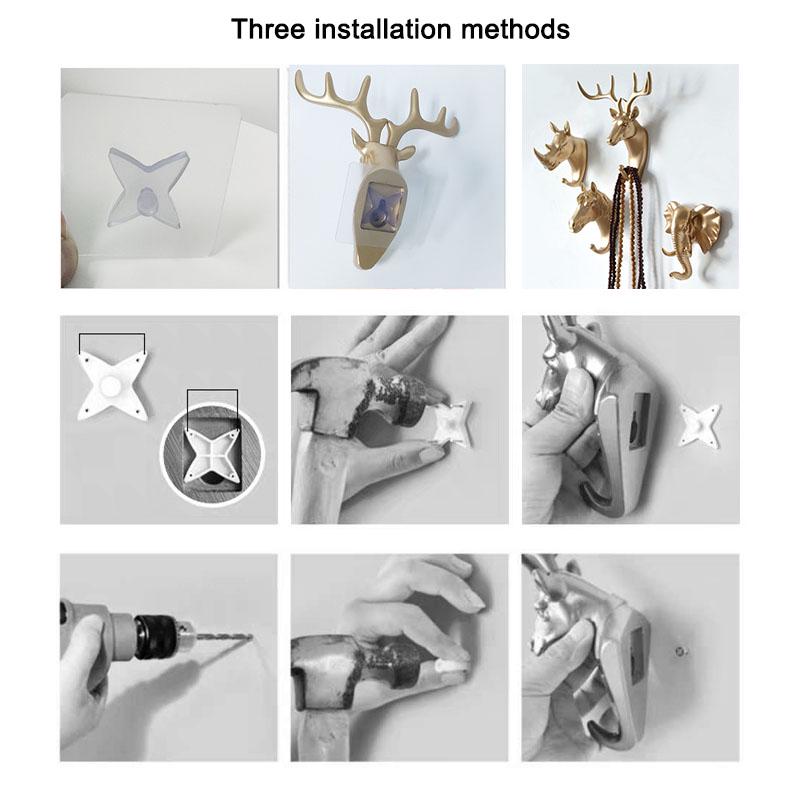 Three installation methods