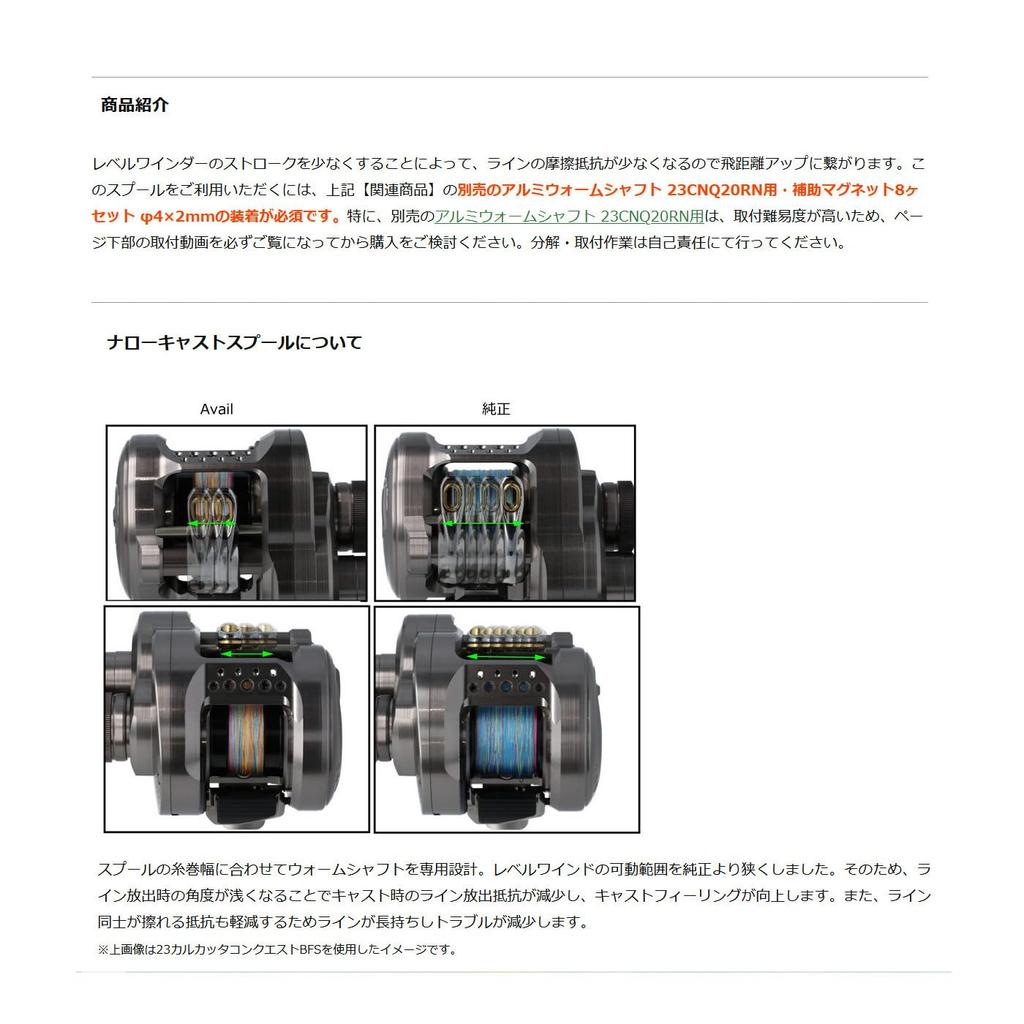 商品紹介

レベルワインダーのストロークを少なくすることによって、ラインの摩擦抵抗が少なくなるので飛距離アップに繋がります。このスプールをご利用いただくには、上記【関連商品】の別売のアルミウォームシャフト 23CNQ20RN用・補助マグネット8ヶセット φ4×2mmの装着が必須です。特に、別売のアルミウォームシャフト 23CNQ20RN用は、取付難易度が高いため、ページ下部の取付動画を必ずご覧になってから購入をご検討ください。分解・取付作業は自己責任にて行ってください。

ナローキャストスプールについて

Avail

純正

スプールの糸巻幅に合わせてウォームシャフトを専用設計。レベルワインドの可動範囲を純正より狭くしました。そのため、ライン放出時の角度が浅くなることでキャスト時のライン放出抵抗が減少し、キャストフィーリングが向上します。また、ライン同士が擦れる抵抗も軽減するためラインが長持ちしトラブルが減少します。

※上画像は23カルカッタコンクエストBFSを使用したイメージです。