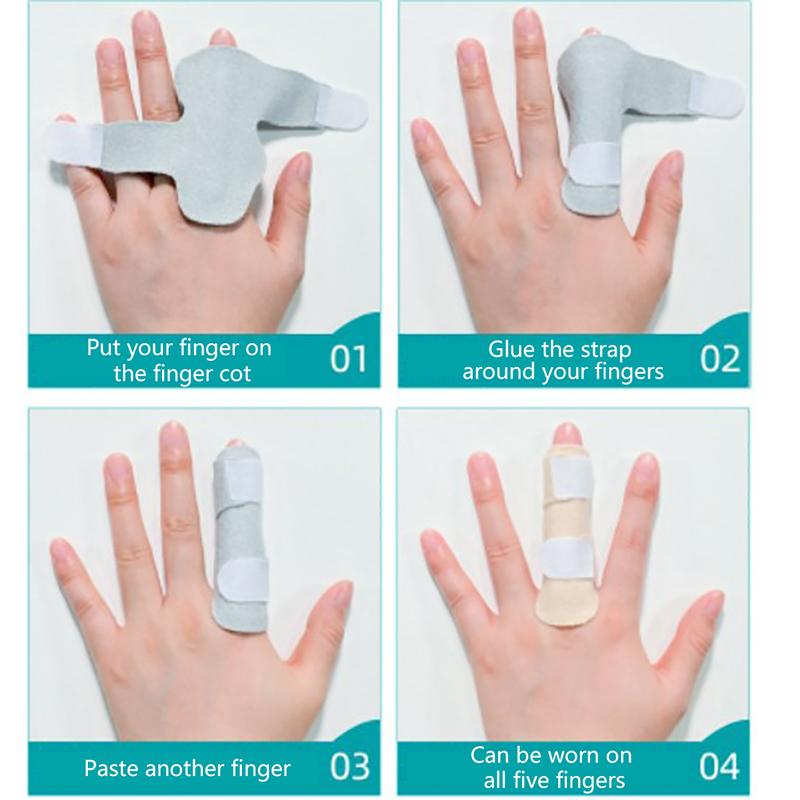 Put your finger on the finger cot

01

Glue the strap around your fingers

02

Paste another finger

03

Can be worn on all five fingers

04