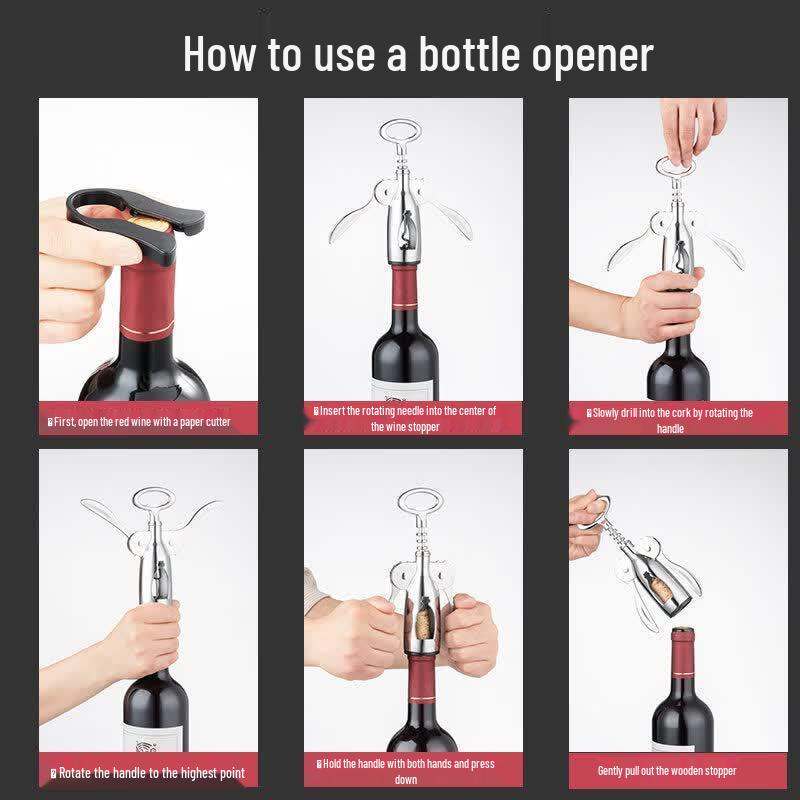 How to use a bottle opener

First, open the red wine with a paper cutter

Insert the rotating needle into the center of the wine stopper

Slowly drill into the cork by rotating the handle

Rotate the handle to the highest point

Hold the handle with both hands and press down

Gently pull out the wooden stopper