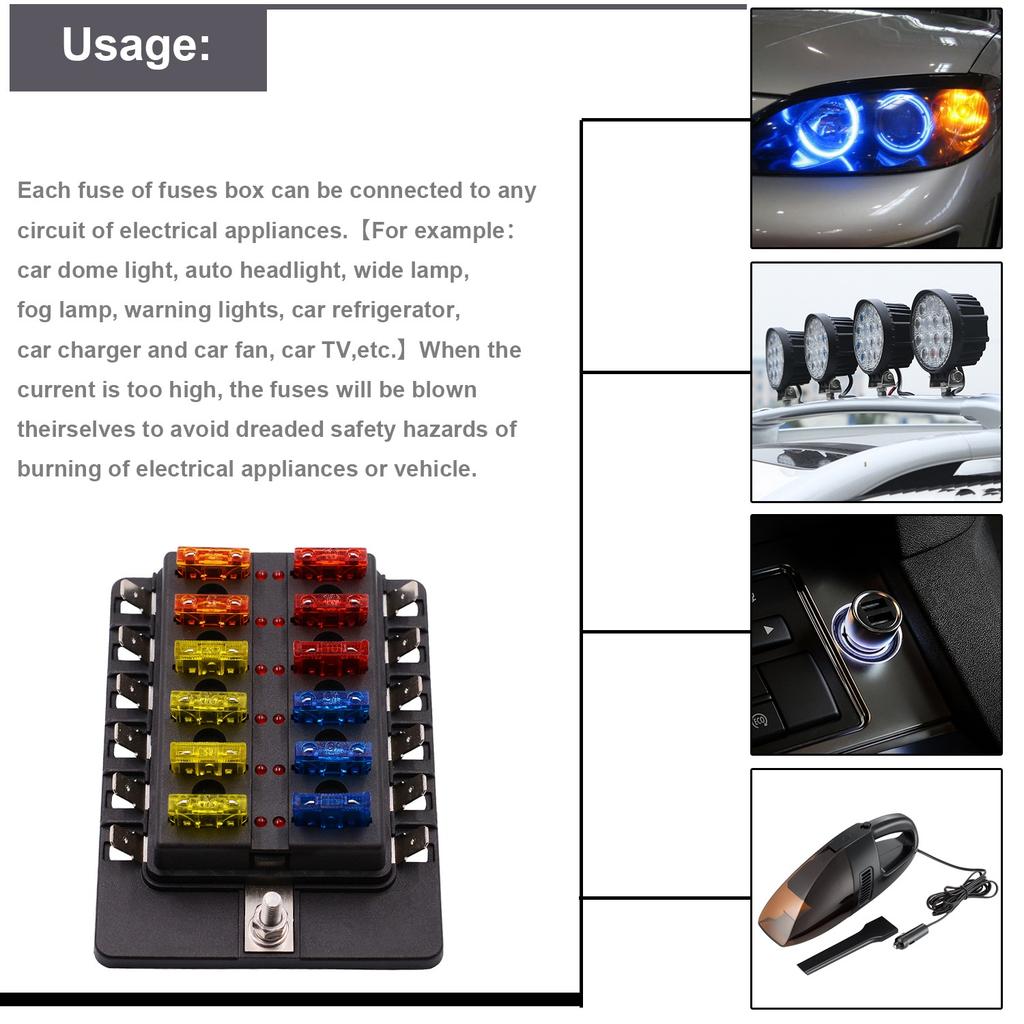 Usage:

Each fuse of fuses box can be connected to any circuit of electrical appliances.【For example: car dome light, auto headlight, wide lamp, fog lamp, warning lights, car refrigerator, car charger and car fan, car TV,etc.】When the current is too high, the fuses will be blown theirselves to avoid dreaded safety hazards of burning of electrical appliances or vehicle.