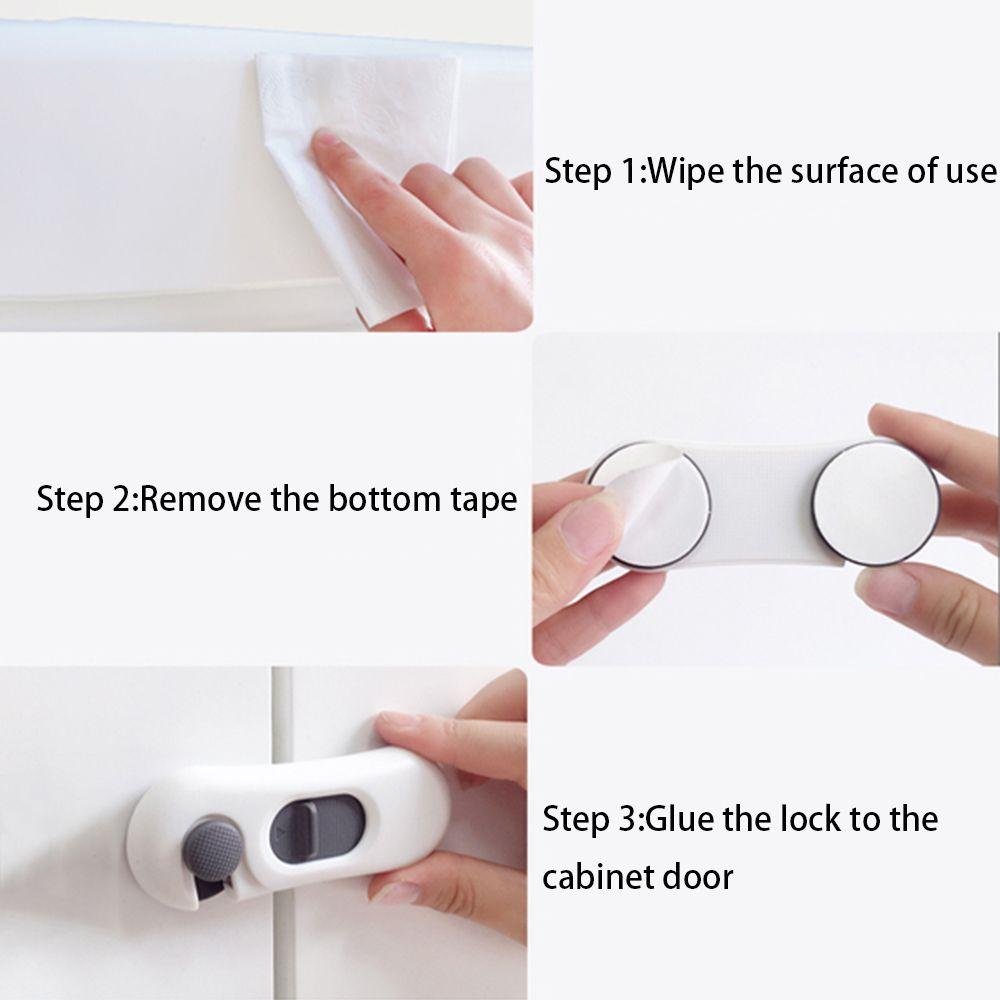 Step 1:Wipe the surface of use

Step 2:Remove the bottom tape

Step 3:Glue the lock to the cabinet door