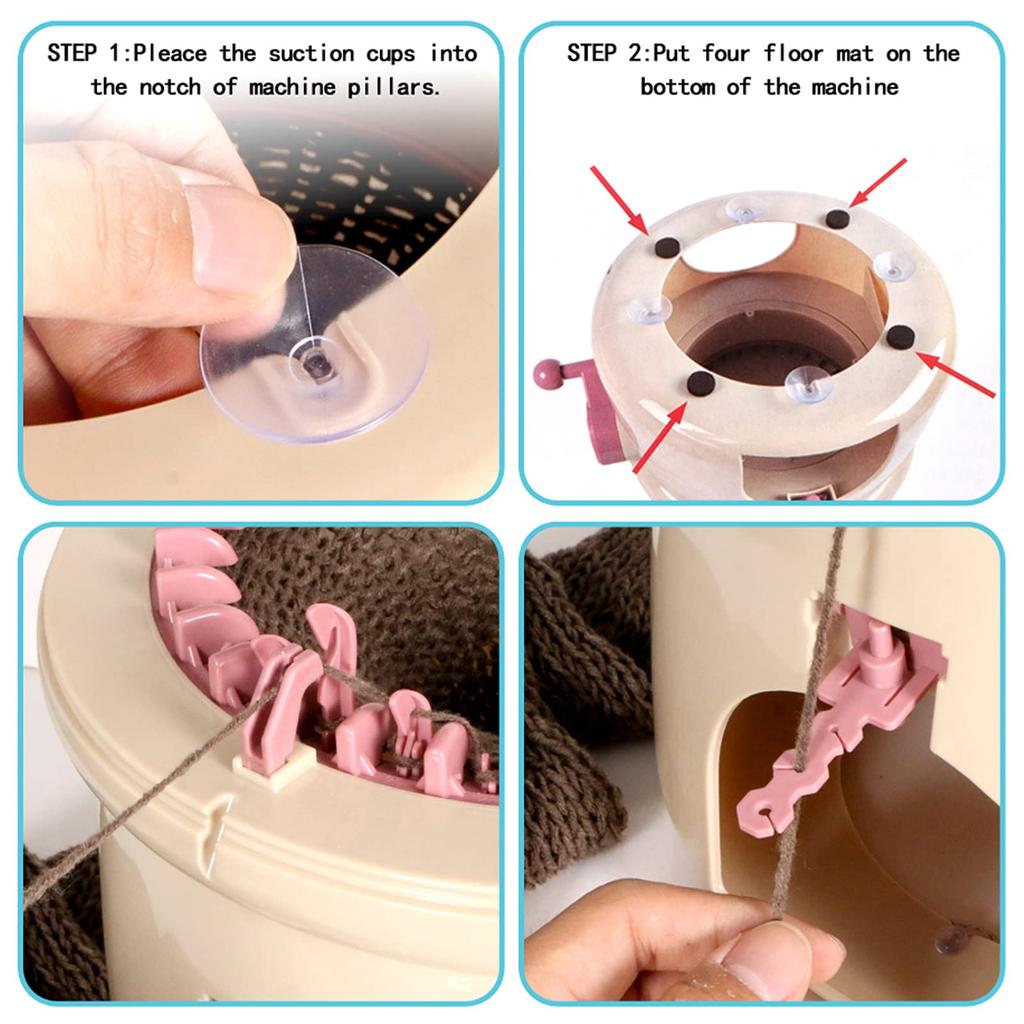 STEP 1:Pleace the suction cups into the notch of machine pillars.

STEP 2:Put four floor mat on the bottom of the machine