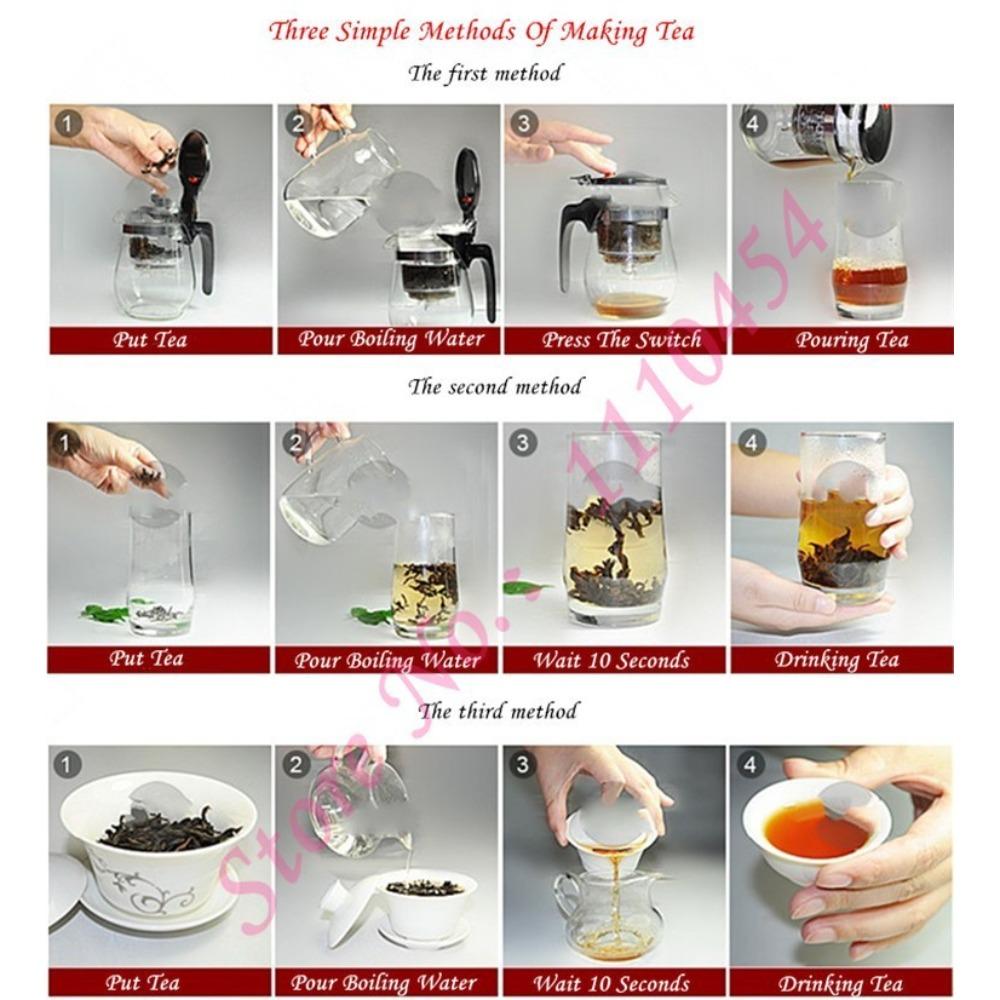 Three Simple Methods Of Making Tea

The first method

1 Put Tea
2 Pour Boiling Water
3 Press The Switch
4 Pouring Tea

The second method

1 Put Tea
2 Pour Boiling Water
3 Wait 10 Seconds
4 Drinking Tea

The third method

1 Put Tea
2 Pour Boiling Water
3 Wait 10 Seconds
4 Drinking Tea

Store No.: 1110454