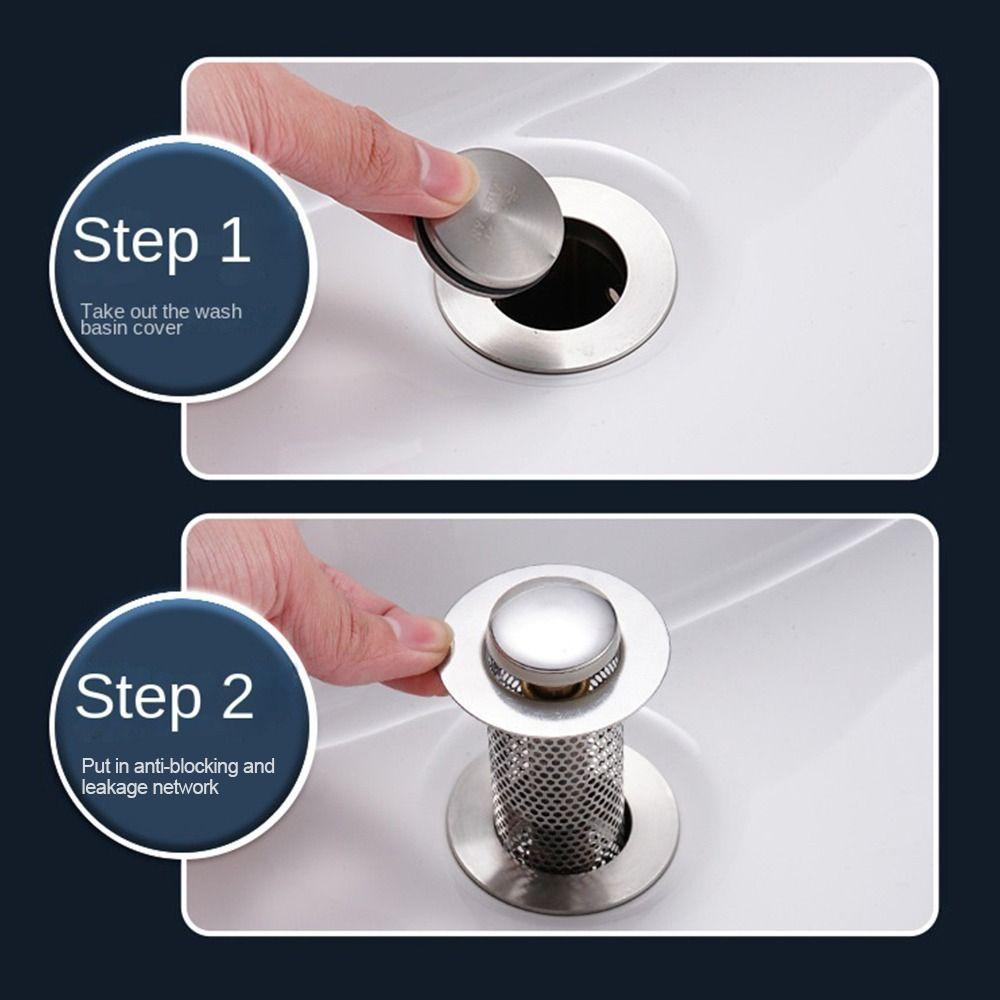 Step 1

Take out the wash basin cover

Step 2

Put in anti-blocking and leakage network