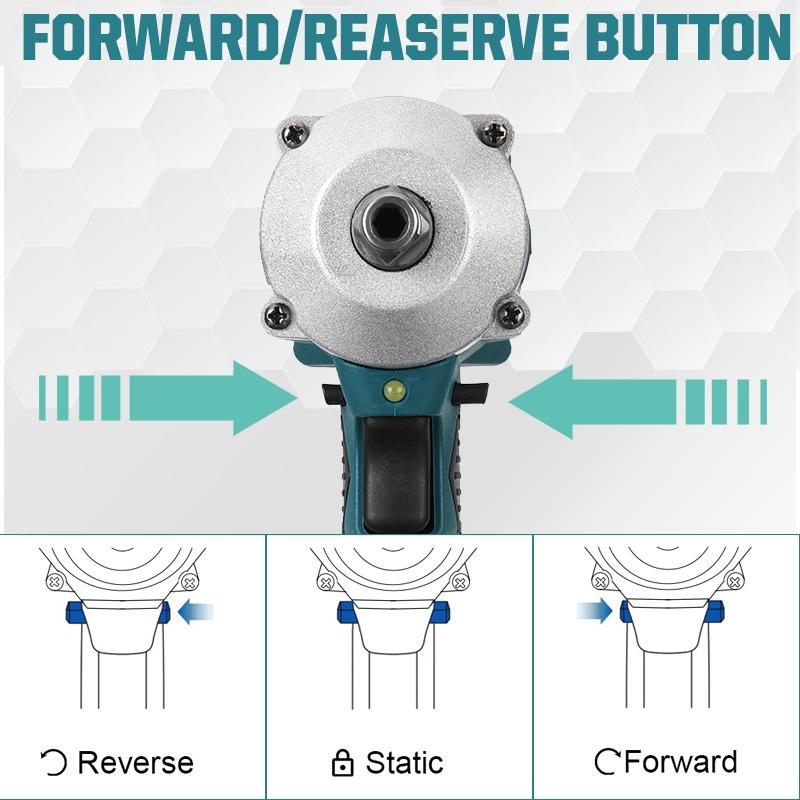 FORWARD/REASERVE BUTTON

Reverse

Static

Forward