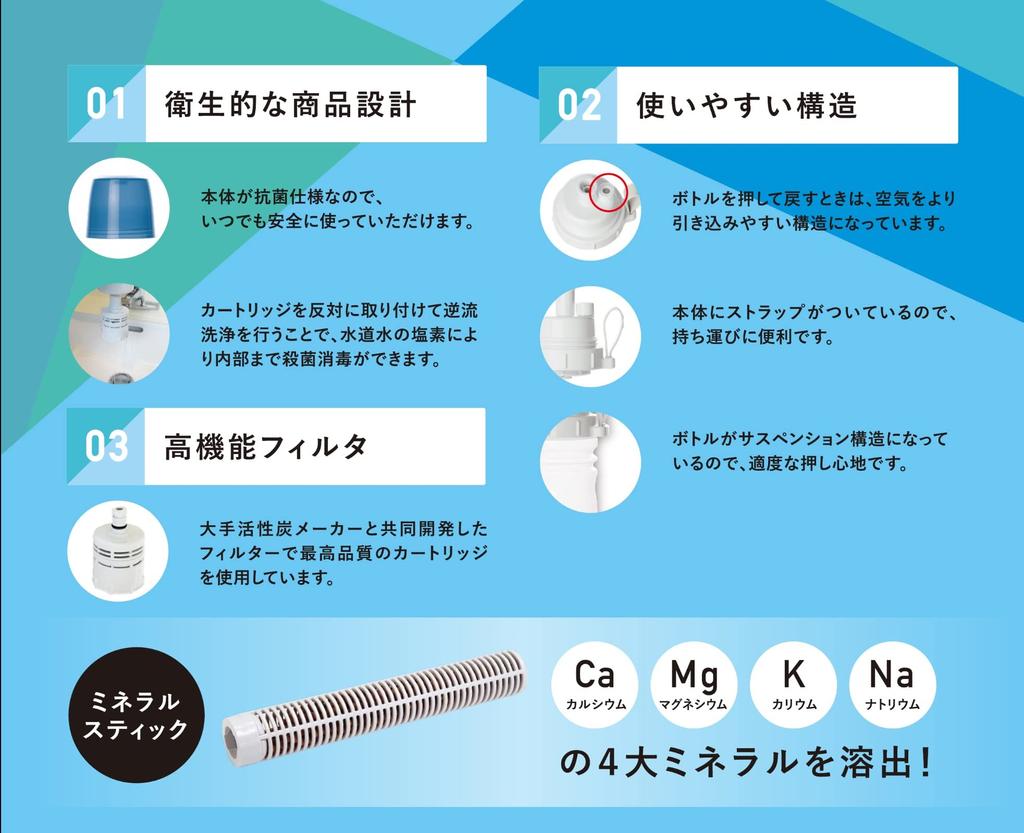 01 衛生的な商品設計

本体が抗菌仕様なので、いつでも安全に使っていただけます。

カートリッジを反対に取り付けて逆流洗浄を行うことで、水道水の塩素により内部まで殺菌消毒ができます。

03 高機能フィルタ

大手活性炭メーカーと共同開発したフィルターで最高品質のカートリッジを使用しています。

02 使いやすい構造

ボトルを押して戻すときは、空気をより引き込みやすい構造になっています。

本体にストラップがついているので、持ち運びに便利です。

ボトルがサスペンション構造になっているので、適度な押し心地です。

ミネラルスティック

Ca カルシウム

Mg マグネシウム

K カリウム

Na ナトリウム

の4大ミネラルを溶出！