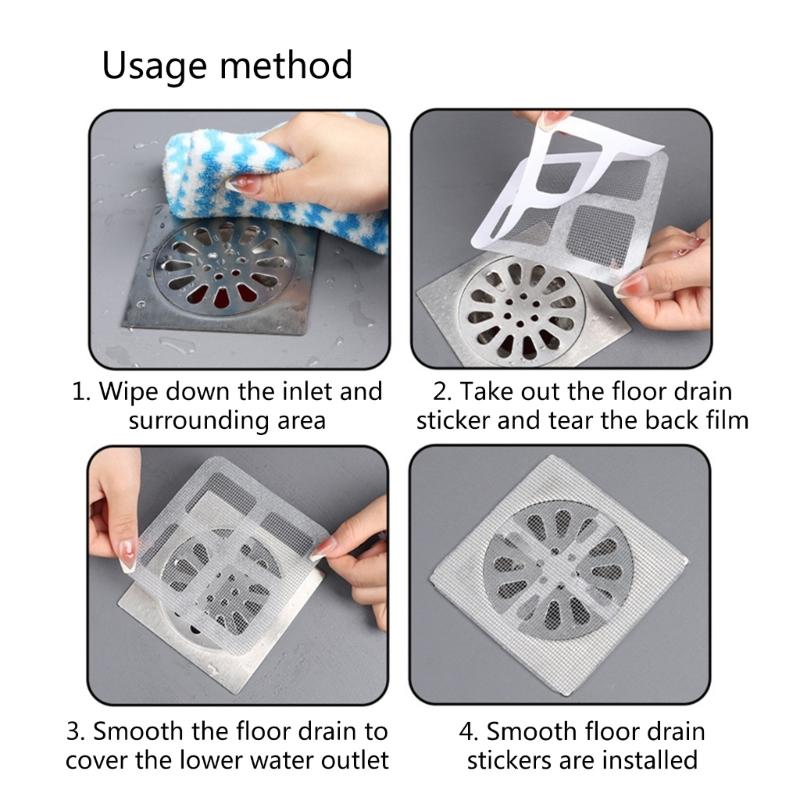 Usage method

1. Wipe down the inlet and surrounding area

2. Take out the floor drain sticker and tear the back film

3. Smooth the floor drain to cover the lower water outlet

4. Smooth floor drain stickers are installed