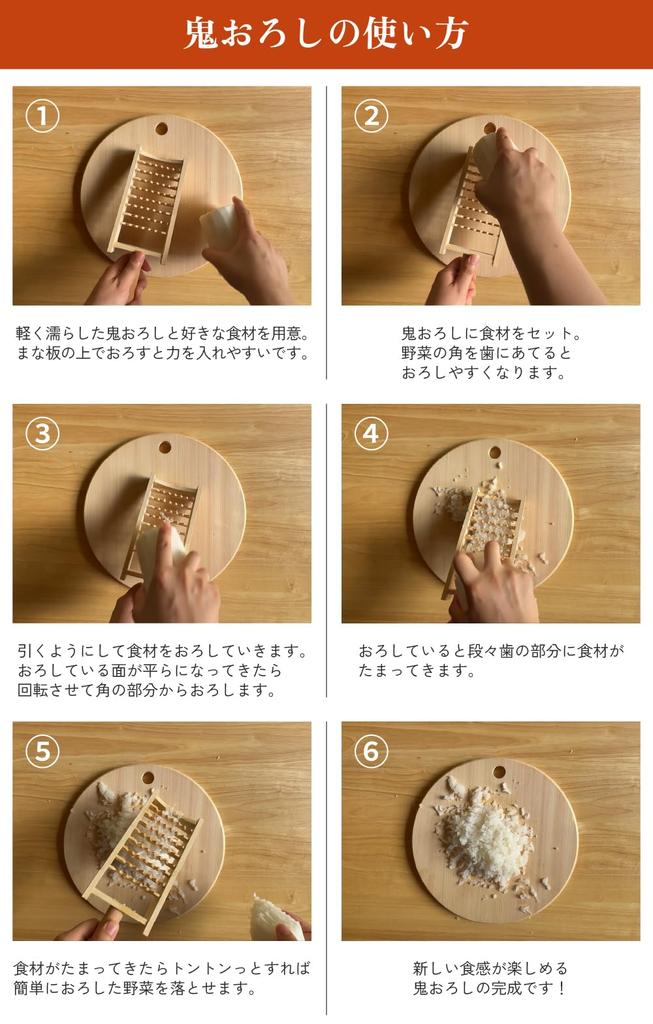 鬼おろしの使い方

①

軽く濡らした鬼おろしと好きな食材を用意。まな板の上でおろすと力を入れやすいです。

②

鬼おろしに食材をセット。野菜の角を歯にあてるとおろしやすくなります。

③

引くようにして食材をおろしていきます。おろしている面が平らになってきたら回転させて角の部分からおろします。

④

おろしていると段々歯の部分に食材がたまってきます。

⑤

食材がたまってきたらトントンっとすれば簡単におろした野菜を落とせます。

⑥

新しい食感が楽しめる鬼おろしの完成です！