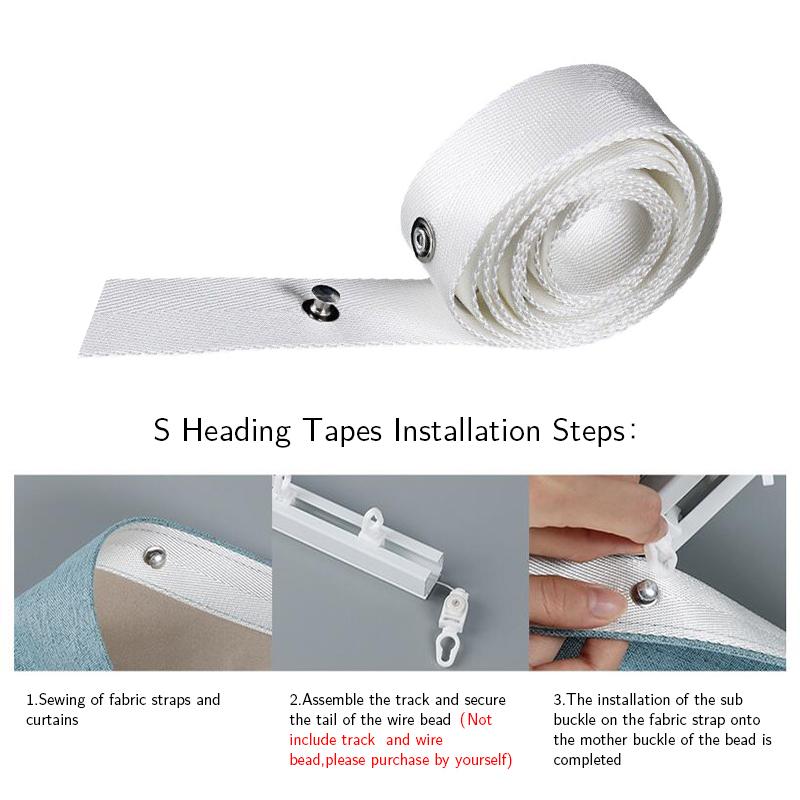 S Heading Tapes Installation Steps:

1.Sewing of fabric straps and curtains

2.Assemble the track and secure the tail of the wire bead (Not include track and wire bead,please purchase by yourself)

3.The installation of the sub buckle on the fabric strap onto the mother buckle of the bead is completed