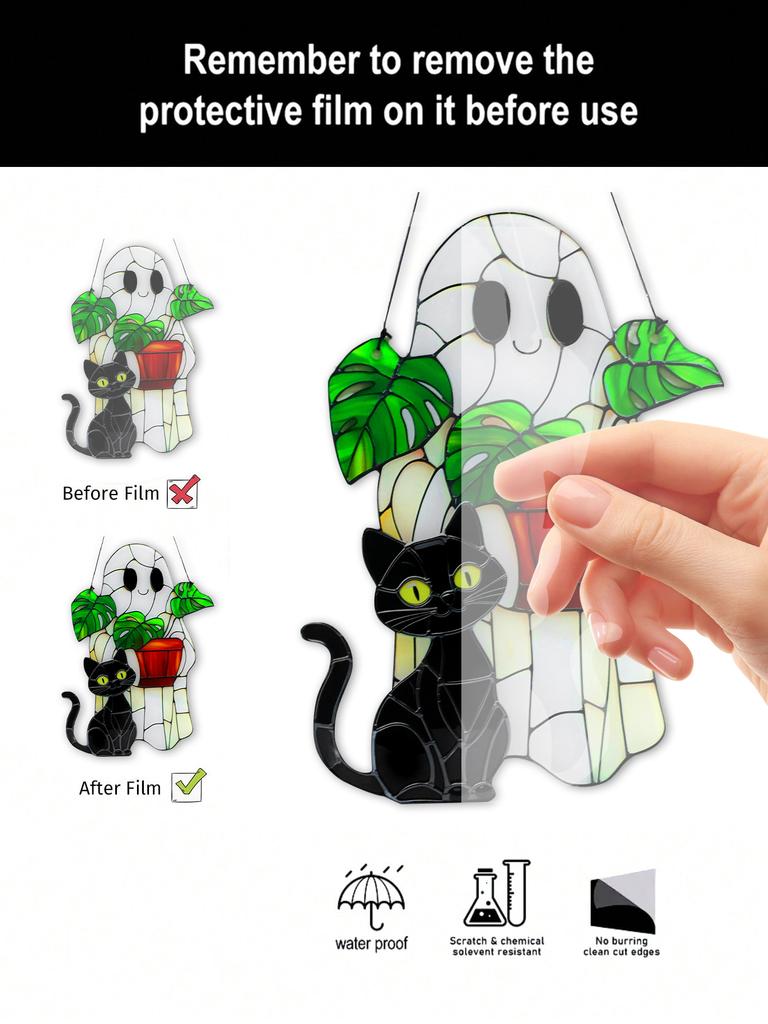 Remember to remove the protective film on it before use

Before Film

After Film

water proof

Scratch & chemical solevent resistant

No burring clean cut edges