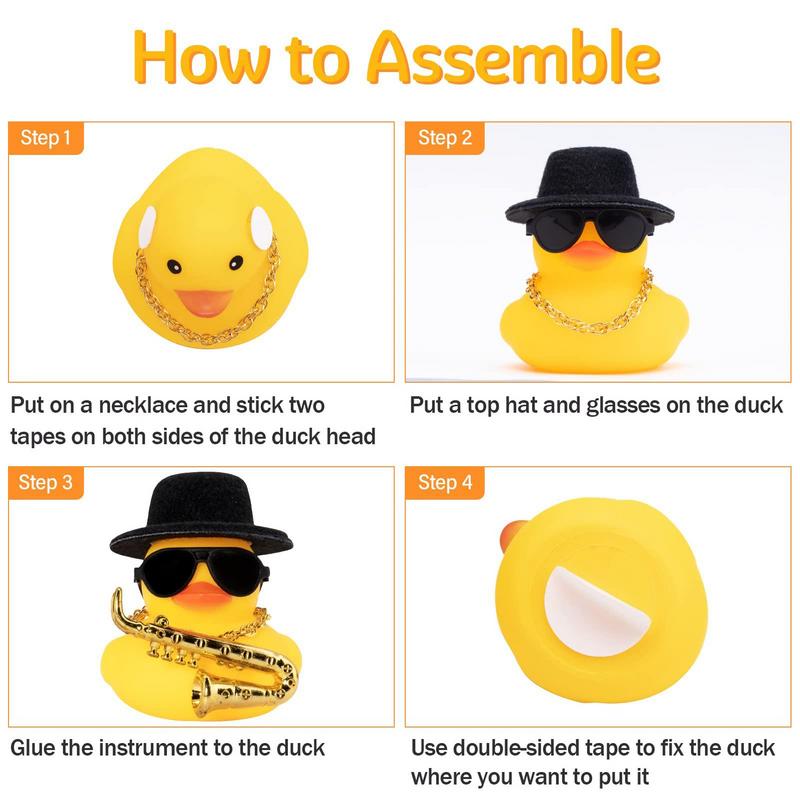 How to Assemble

Step 1

Put on a necklace and stick two tapes on both sides of the duck head

Step 2

Put a top hat and glasses on the duck

Step 3

Glue the instrument to the duck

Step 4

Use double-sided tape to fix the duck where you want to put it