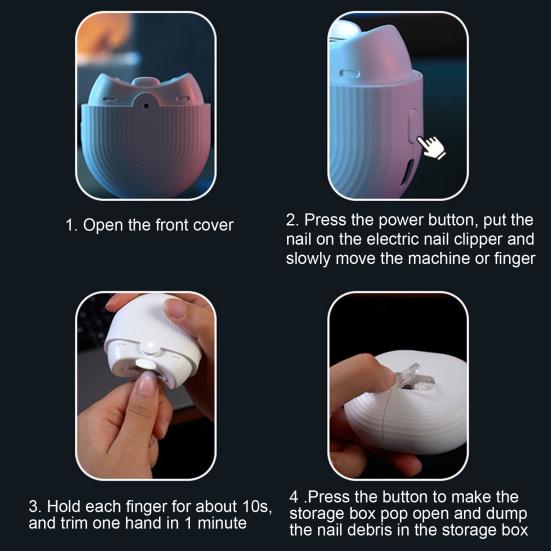 1. Open the front cover

2. Press the power button, put the nail on the electric nail clipper and slowly move the machine or finger

3. Hold each finger for about 10s, and trim one hand in 1 minute

4 .Press the button to make the storage box pop open and dump the nail debris in the storage box