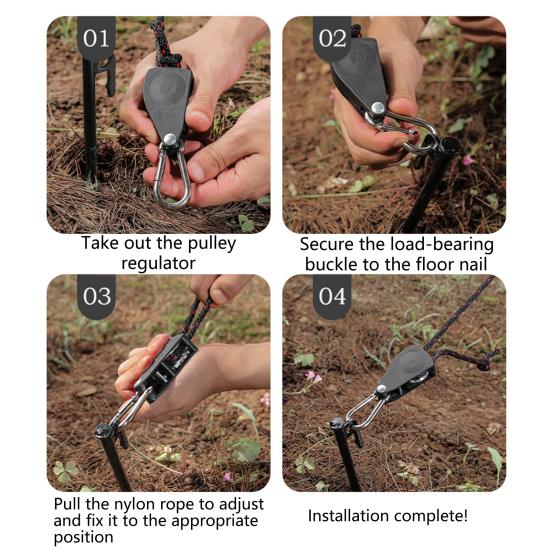 01

Take out the pulley regulator

02

Secure the load-bearing buckle to the floor nail

03

Pull the nylon rope to adjust and fix it to the appropriate position

04

Installation complete!