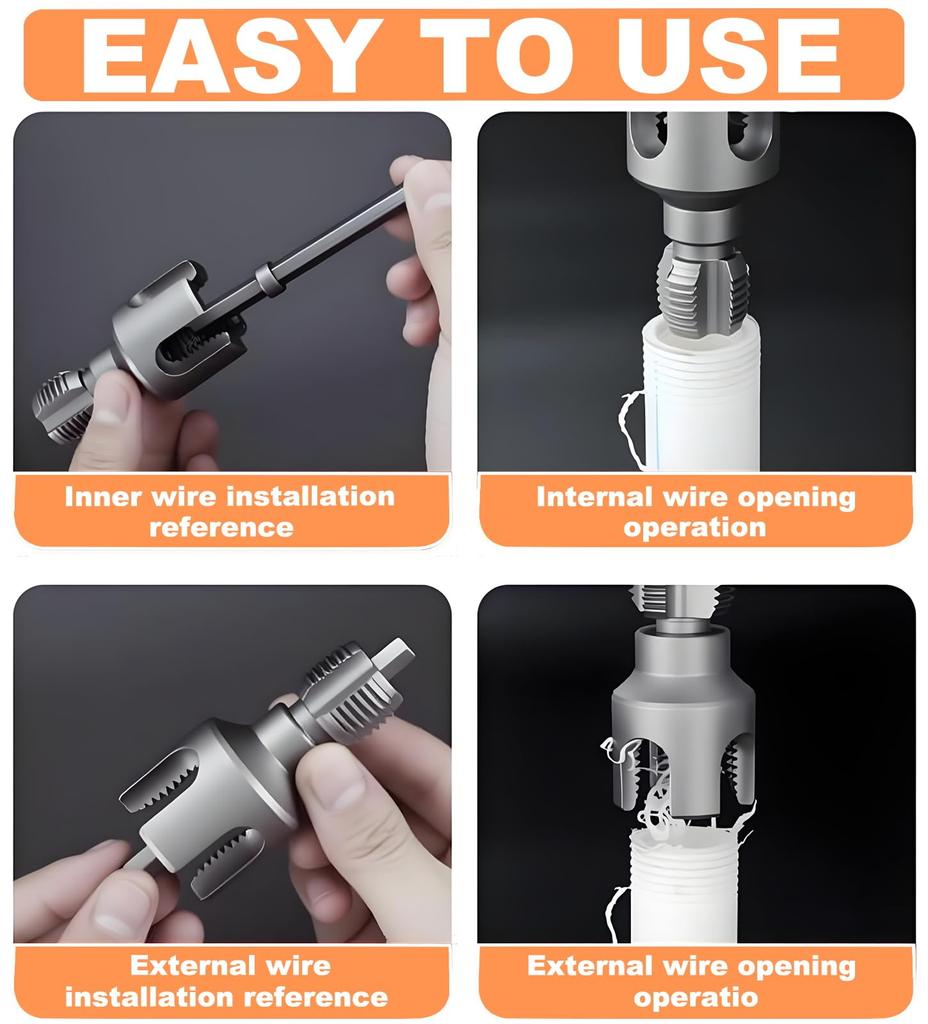 EASY TO USE

Inner wire installation reference

Internal wire opening operation

External wire installation reference

External wire opening operatio