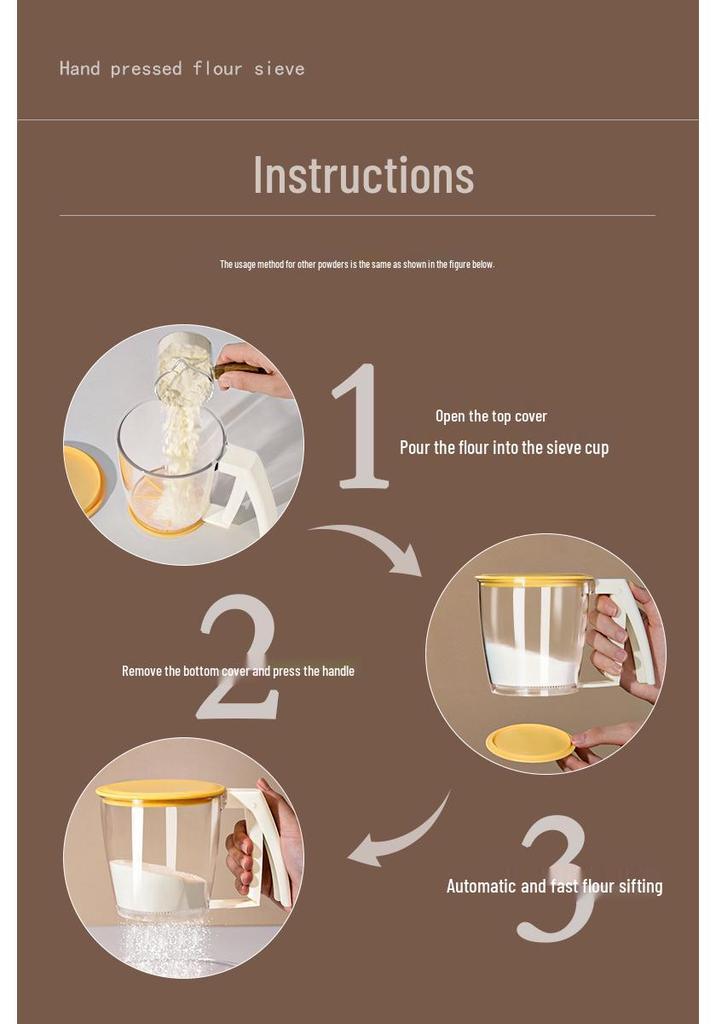 Hand pressed flour sieve

Instructions

The usage method for other powders is the same as shown in the figure below.

1

Open the top cover

Pour the flour into the sieve cup

2

Remove the bottom cover and press the handle

3

Automatic and fast flour sifting