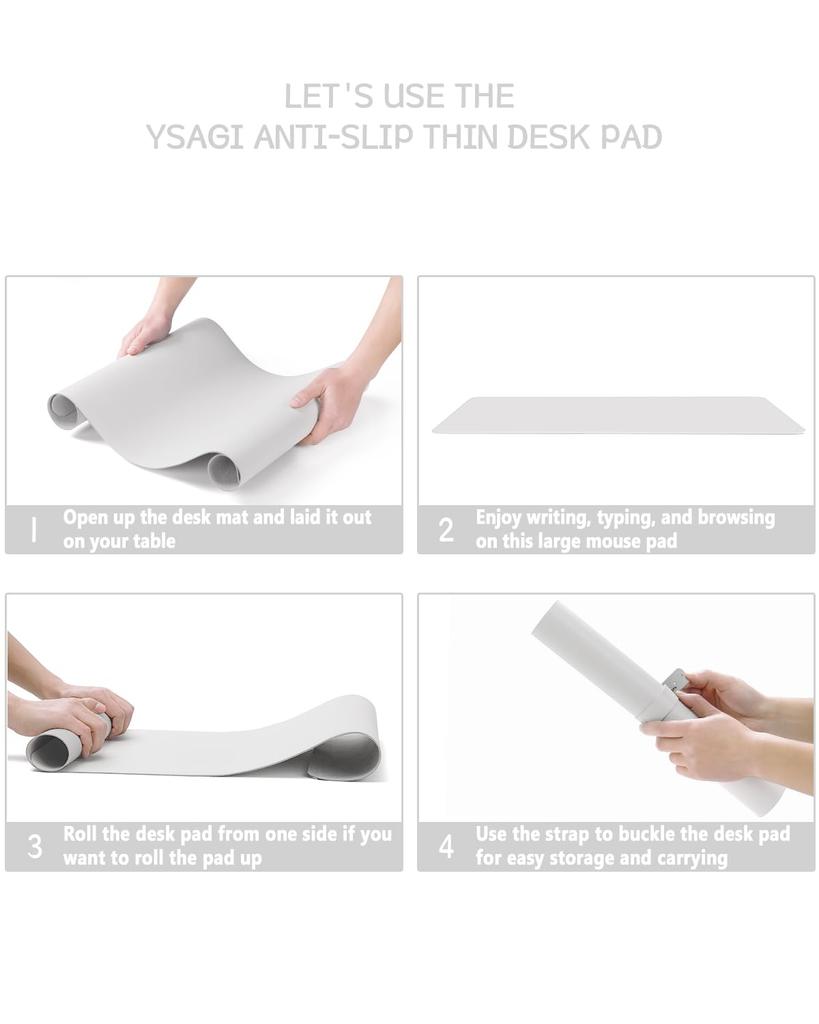 LET'S USE THE
YSAGI ANTI-SLIP THIN DESK PAD

1 Open up the desk mat and laid it out on your table

2 Enjoy writing, typing, and browsing on this large mouse pad

3 Roll the desk pad from one side if you want to roll the pad up

4 Use the strap to buckle the desk pad for easy storage and carrying