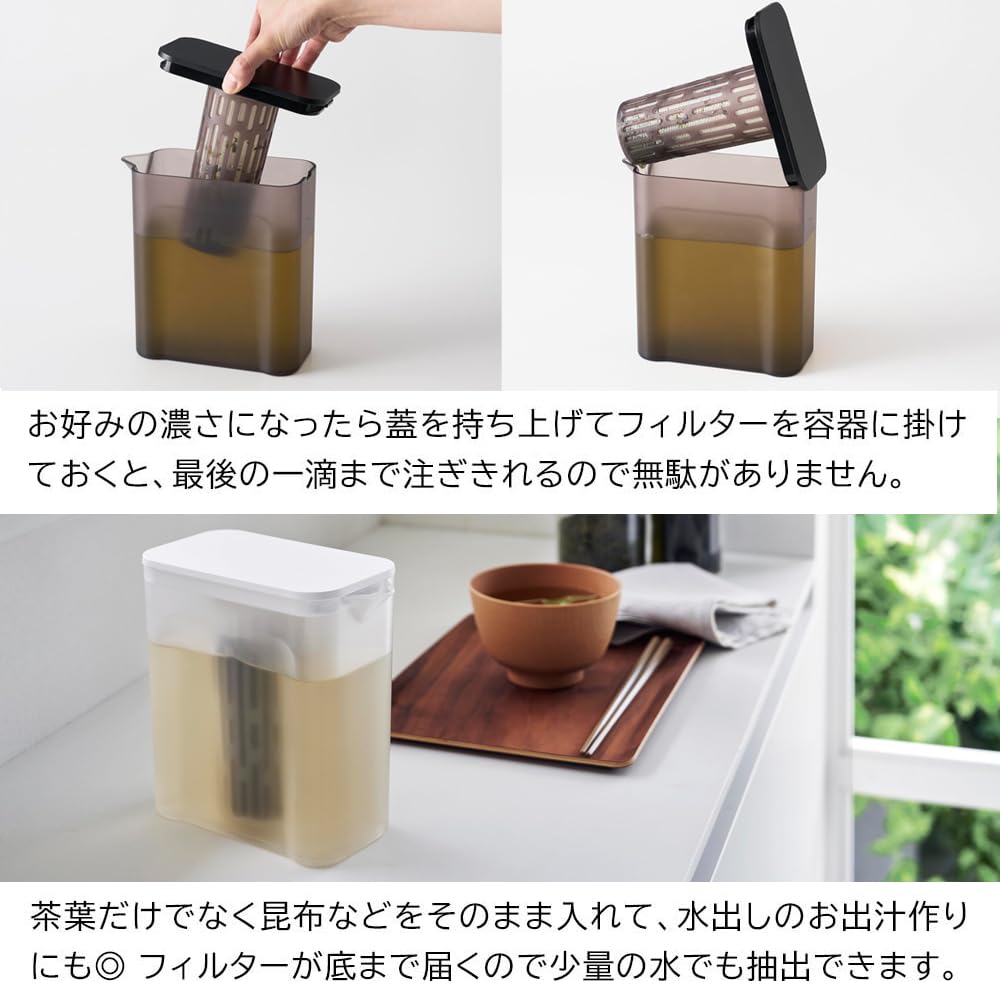 お好みの濃さになったら蓋を持ち上げてフィルターを容器に掛けておくと、最後の一滴まで注ぎきれるので無駄がありません。

茶葉だけでなく昆布などをそのまま入れて、水出しのお出汁作りにも◎ フィルターが底まで届くので少量の水でも抽出できます。