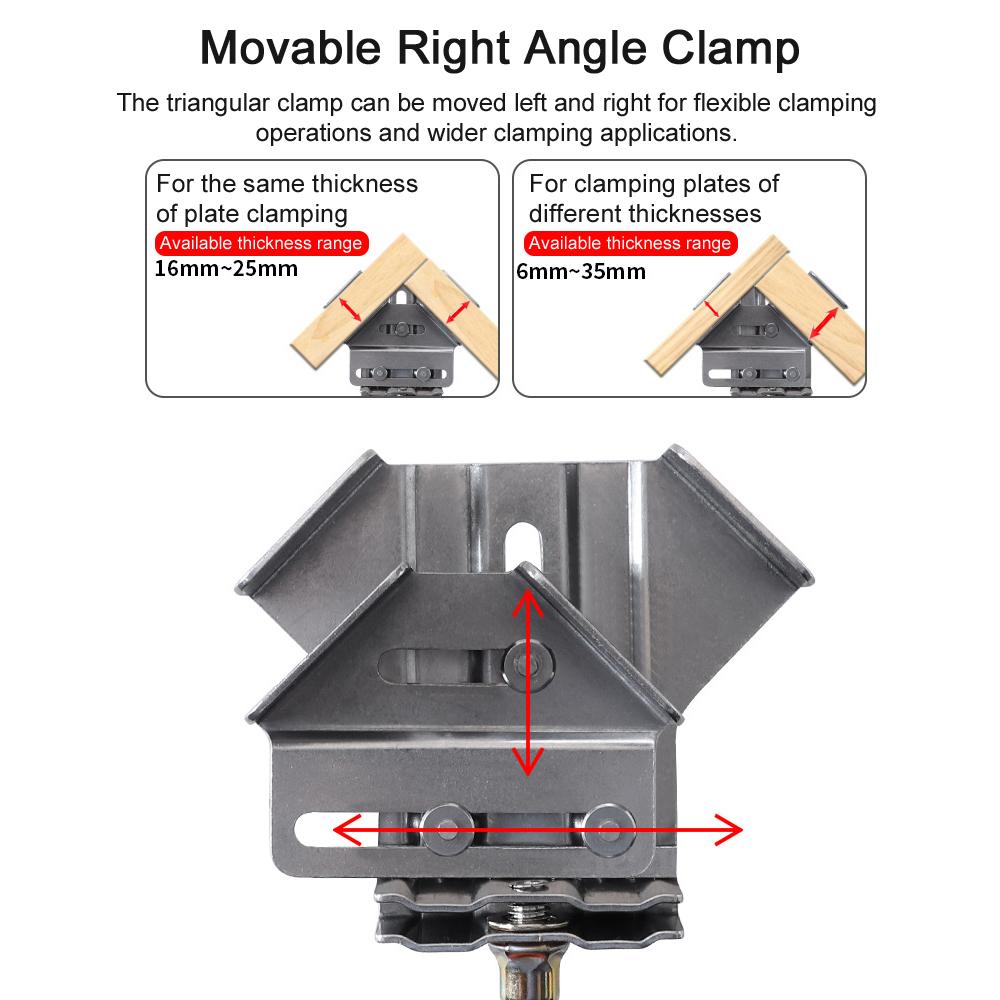 Movable Right Angle Clamp

The triangular clamp can be moved left and right for flexible clamping operations and wider clamping applications.

For the same thickness of plate clamping

Available thickness range

16mm~25mm

For clamping plates of different thicknesses

Available thickness range

6mm~35mm