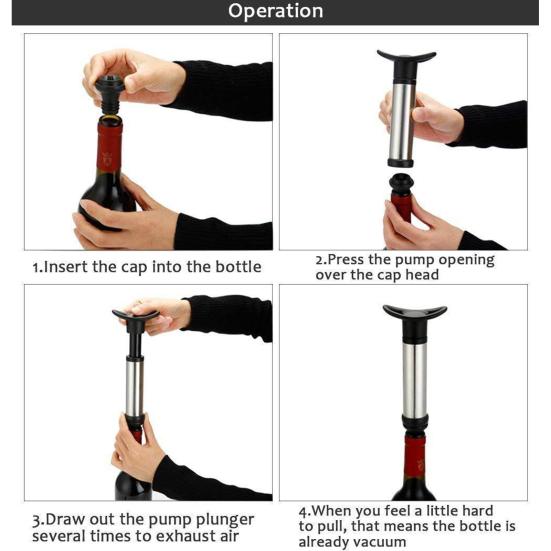 Operation

1.Insert the cap into the bottle

2.Press the pump opening over the cap head

3.Draw out the pump plunger several times to exhaust air

4.When you feel a little hard to pull, that means the bottle is already vacuum