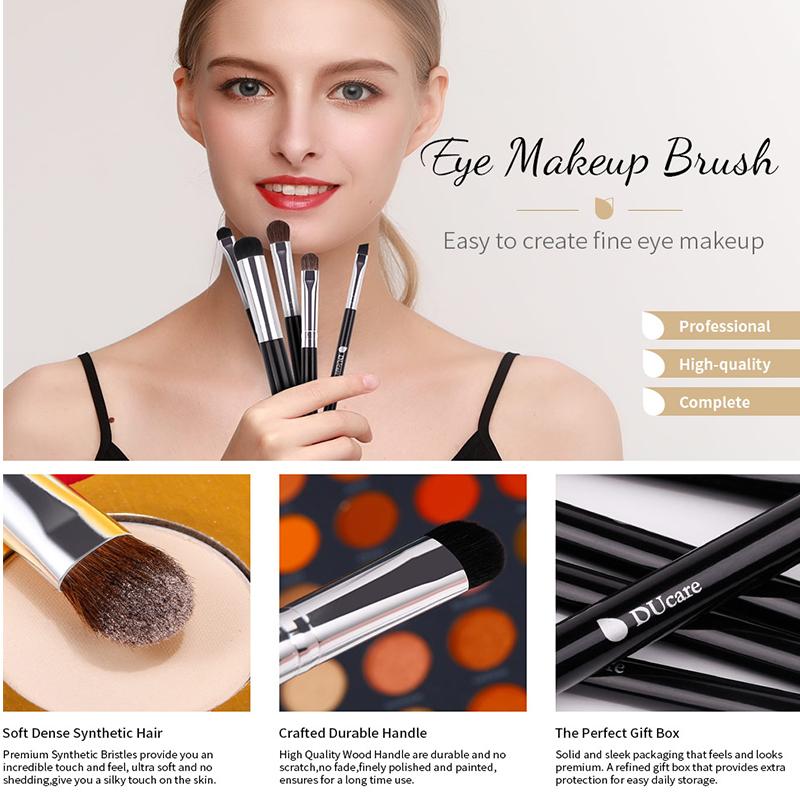 Eye Makeup Brush

Easy to create fine eye makeup

Professional

High-quality

Complete

DUcare

Soft Dense Synthetic Hair

Premium Synthetic Bristles provide you an incredible touch and feel, ultra soft and no shedding,give you a silky touch on the skin.

Crafted Durable Handle

High Quality Wood Handle are durable and no scratch,no fade,finely polished and painted, ensures for a long time use.

The Perfect Gift Box

Solid and sleek packaging that feels and looks premium. A refined gift box that provides extra protection for easy daily storage.