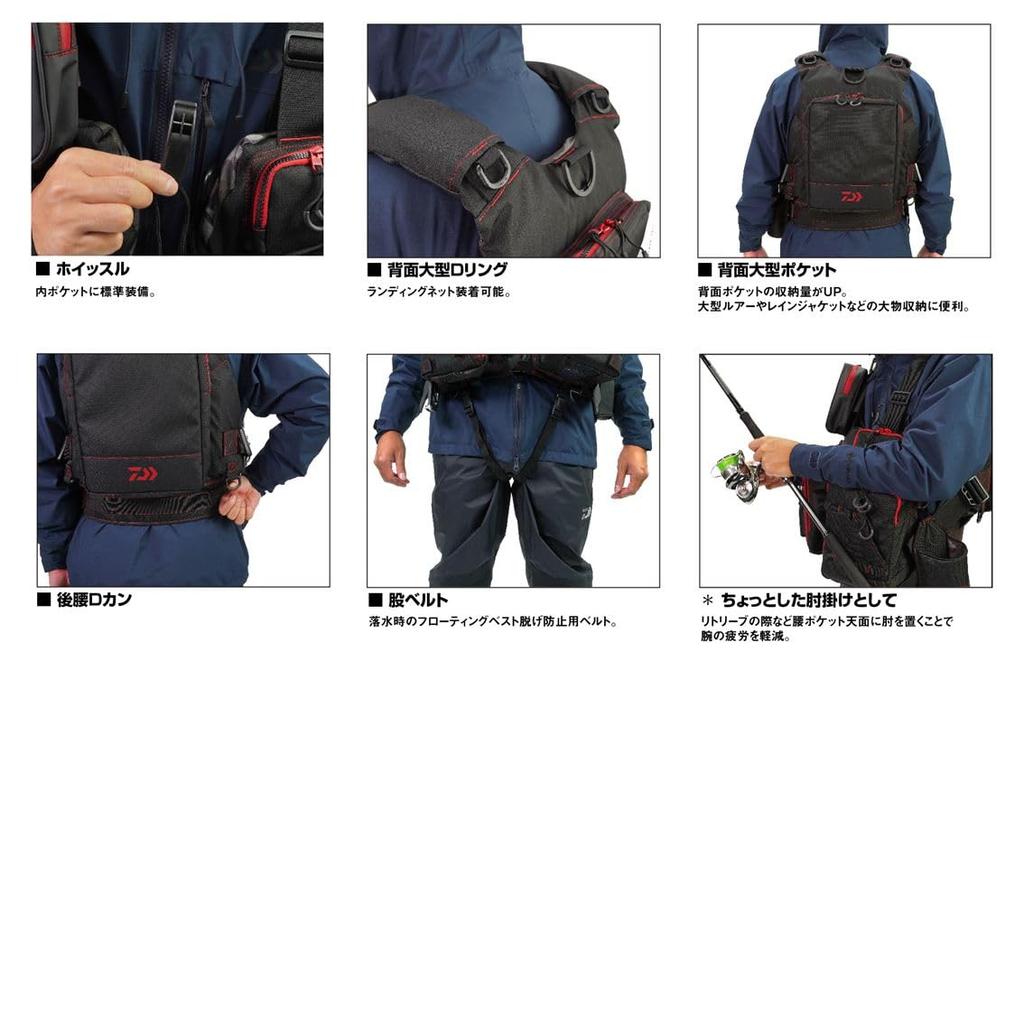 ■ ホイッスル
内ポケットに標準装備。

■ 背面大型Dリング
ランディングネット装着可能。

■ 背面大型ポケット
背面ポケットの収納量がUP。
大型ルアーやレインジャケットなどの大物収納に便利。

■ 後腰Dカン

■ 股ベルト
落水時のフローティングベスト脱げ防止用ベルト。

＊ ちょっとした肘掛けとして
リトリーブの際など腰ポケット天面に肘を置くことで腕の疲労を軽減。