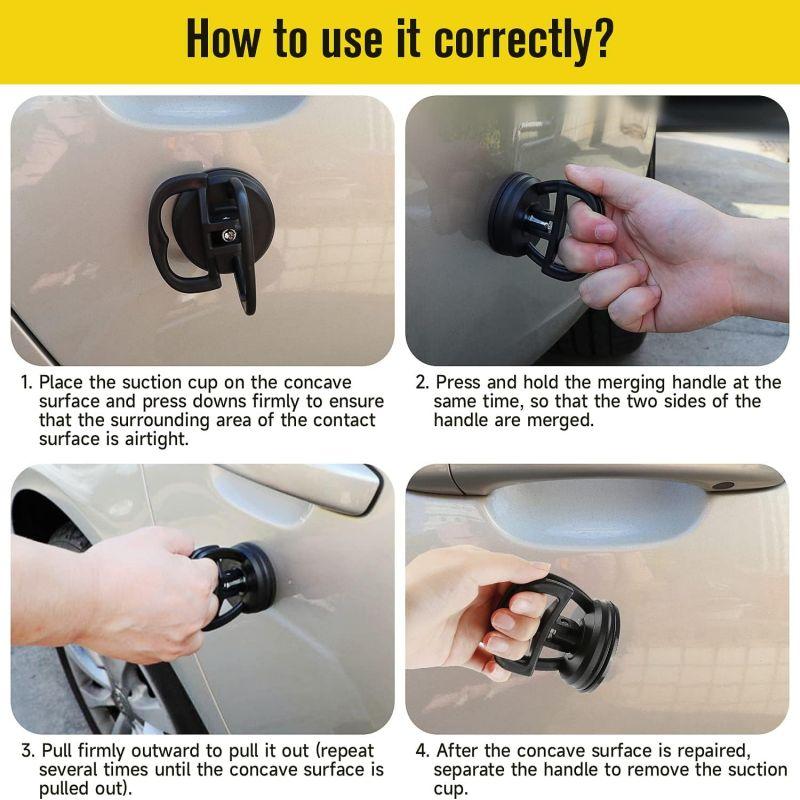 How to use it correctly?

1. Place the suction cup on the concave surface and press downs firmly to ensure that the surrounding area of the contact surface is airtight.

2. Press and hold the merging handle at the same time, so that the two sides of the handle are merged.

3. Pull firmly outward to pull it out (repeat several times until the concave surface is pulled out).

4. After the concave surface is repaired, separate the handle to remove the suction cup.