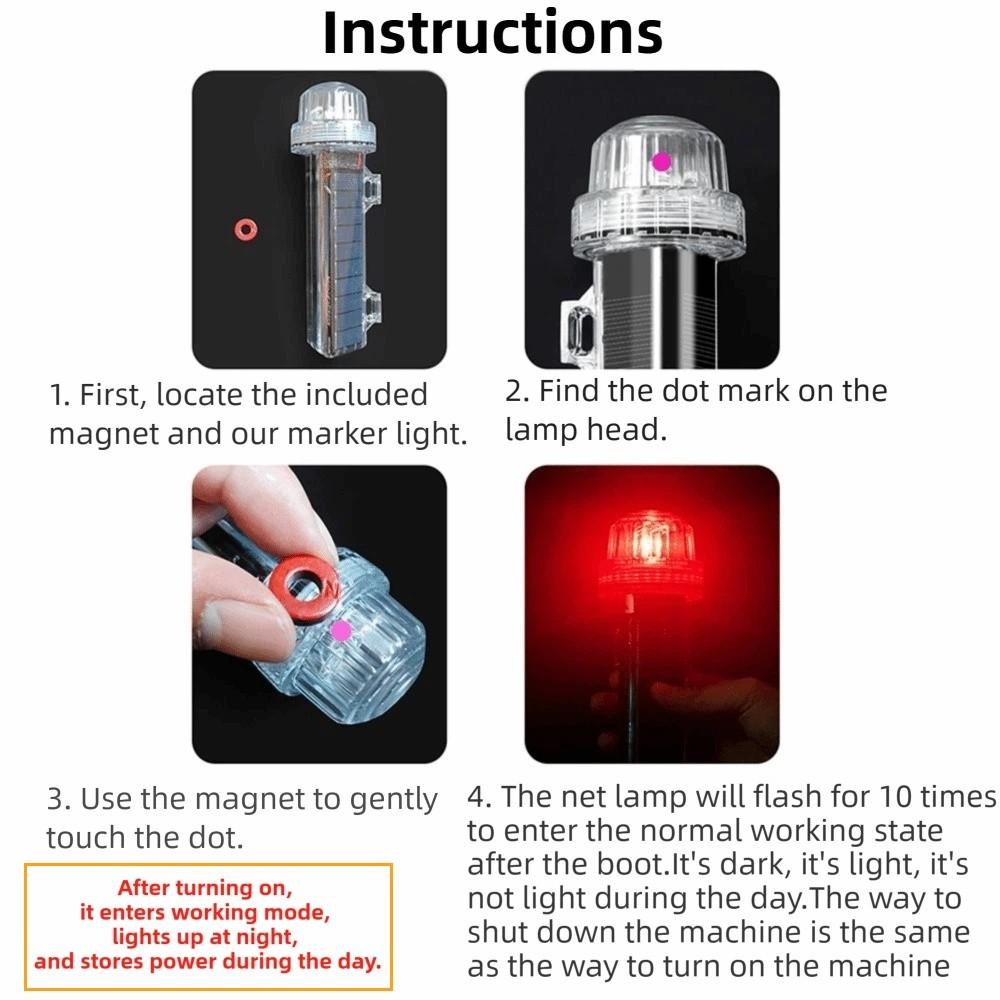 Instructions

1. First, locate the included magnet and our marker light.

2. Find the dot mark on the lamp head.

3. Use the magnet to gently touch the dot.

After turning on, it enters working mode, lights up at night, and stores power during the day.

4. The net lamp will flash for 10 times to enter the normal working state after the boot.It's dark, it's light, it's not light during the day.The way to shut down the machine is the same as the way to turn on the machine