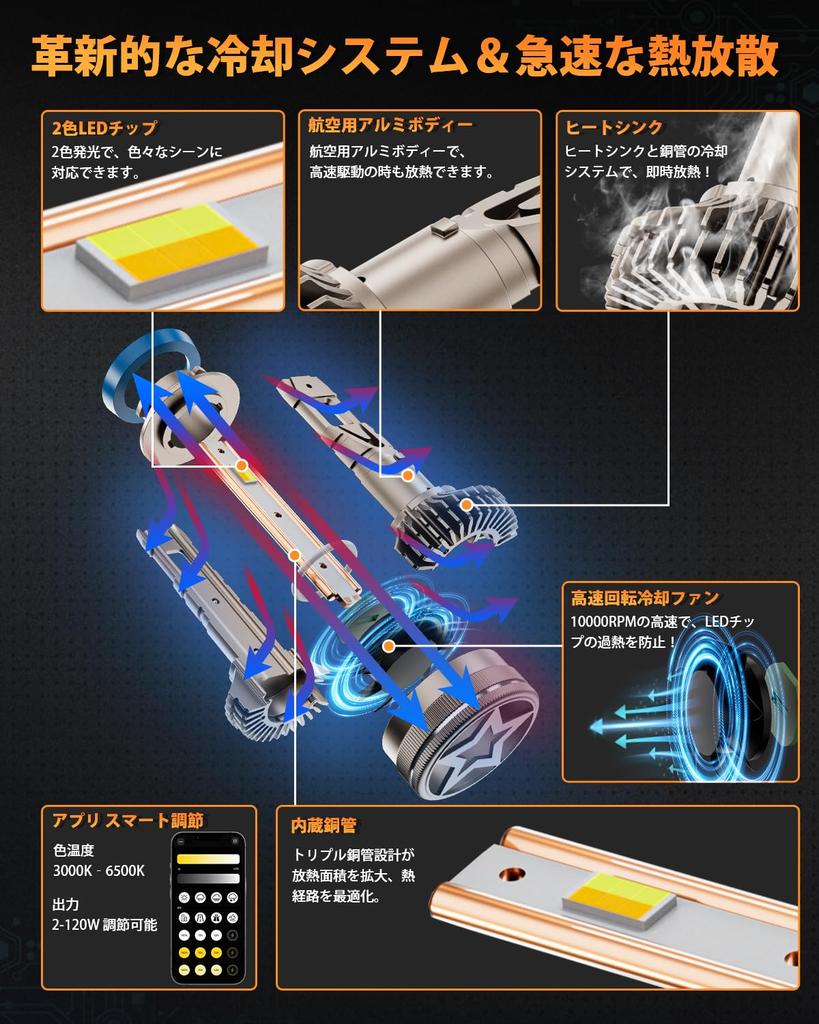 革新的な冷却システム＆急速な熱放散

2色LEDチップ
2色発光で、色々なシーンに対応できます。

航空用アルミボディー
航空用アルミボディーで、高速駆動の時も放熱できます。

ヒートシンク
ヒートシンクと銅管の冷却システムで、即時放熱！

高速回転冷却ファン
10000RPMの高速で、LEDチップの過熱を防止！

アプリ スマート調節
色温度
3000K - 6500K
出力
2-120W 調節可能

内蔵銅管
トリプル銅管設計が放熱面積を拡大、熱経路を最適化。