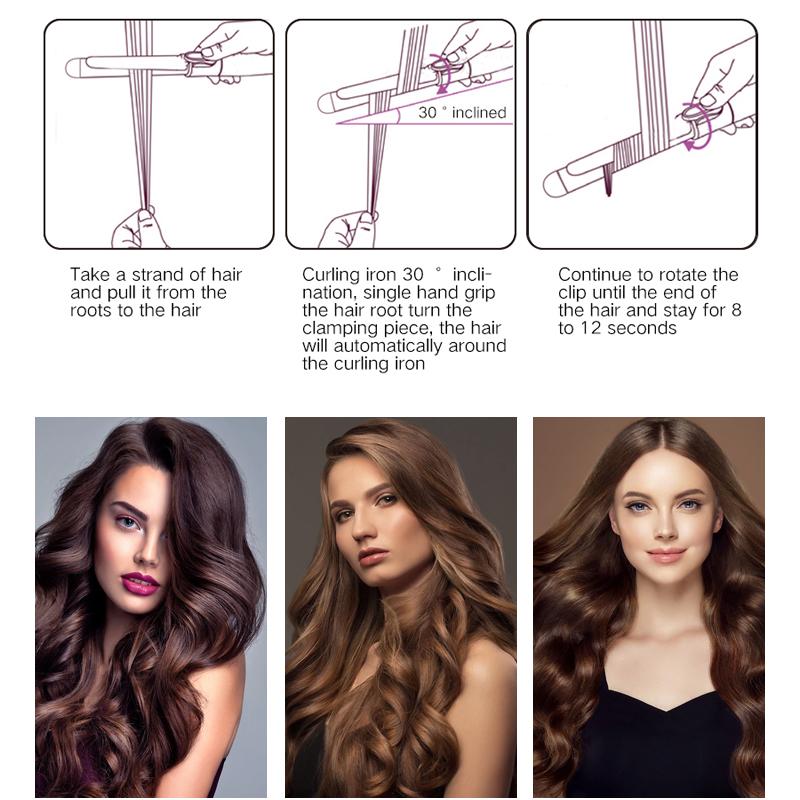 30 ° inclined

Take a strand of hair and pull it from the roots to the hair

Curling iron 30 ° inclination, single hand grip the hair root turn the clamping piece, the hair will automatically around the curling iron

Continue to rotate the clip until the end of the hair and stay for 8 to 12 seconds