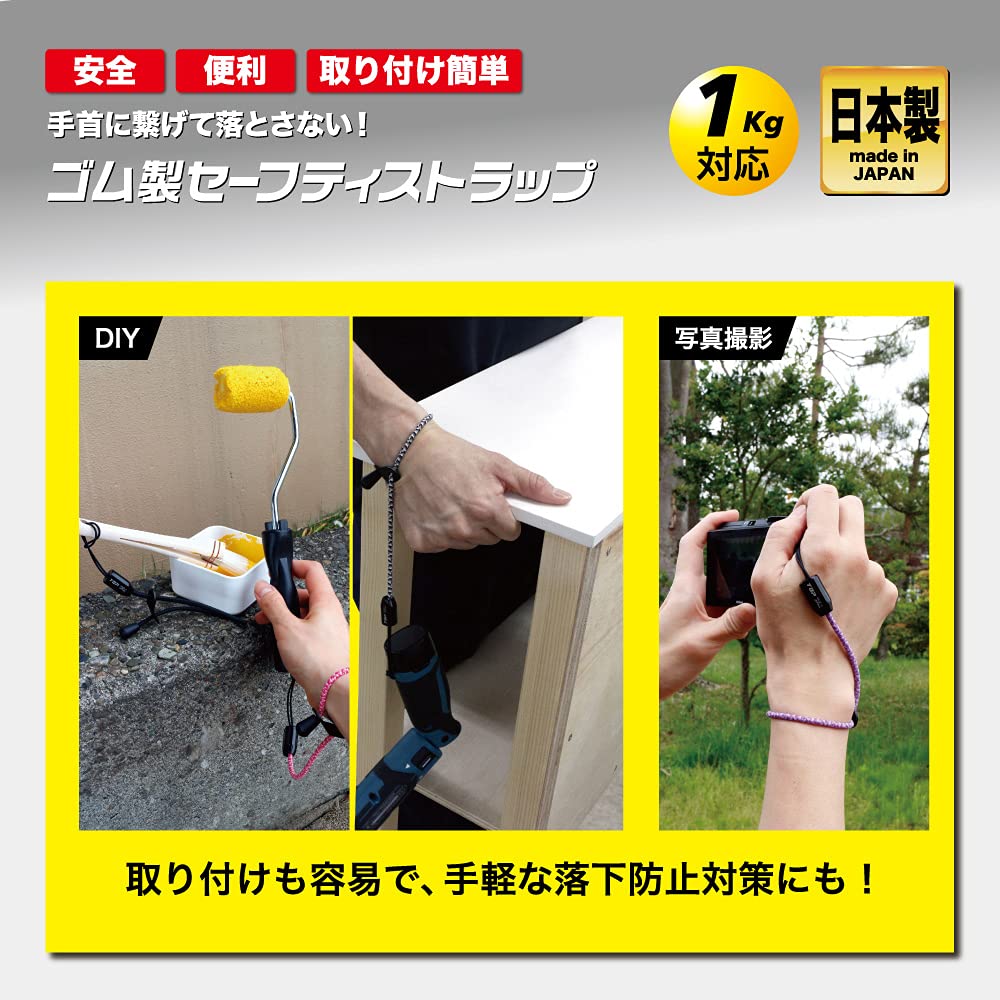 安全 便利 取り付け簡単

手首に繋げて落とさない！

ゴム製セーフティストラップ

1 Kg 対応

日本製 made in JAPAN

DIY

写真撮影

取り付けも容易で、手軽な落下防止対策にも！