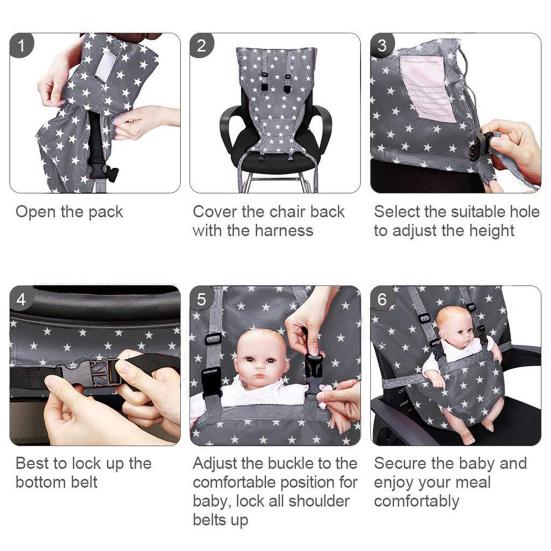 1
Open the pack

2
Cover the chair back with the harness

3
Select the suitable hole to adjust the height

4
Best to lock up the bottom belt

5
Adjust the buckle to the comfortable position for baby, lock all shoulder belts up

6
Secure the baby and enjoy your meal comfortably