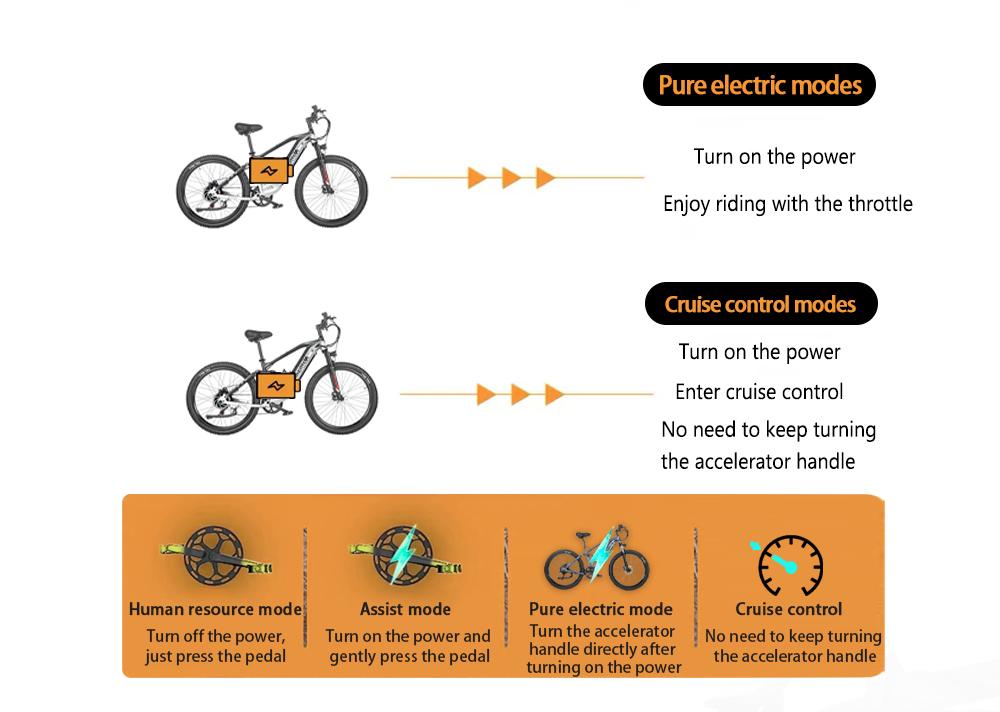 Pure electric modes

Turn on the power

Enjoy riding with the throttle

Cruise control modes

Turn on the power

Enter cruise control

No need to keep turning the accelerator handle

Human resource mode
Turn off the power, just press the pedal

Assist mode
Turn on the power and gently press the pedal

Pure electric mode
Turn the accelerator handle directly after turning on the power

Cruise control
No need to keep turning the accelerator handle