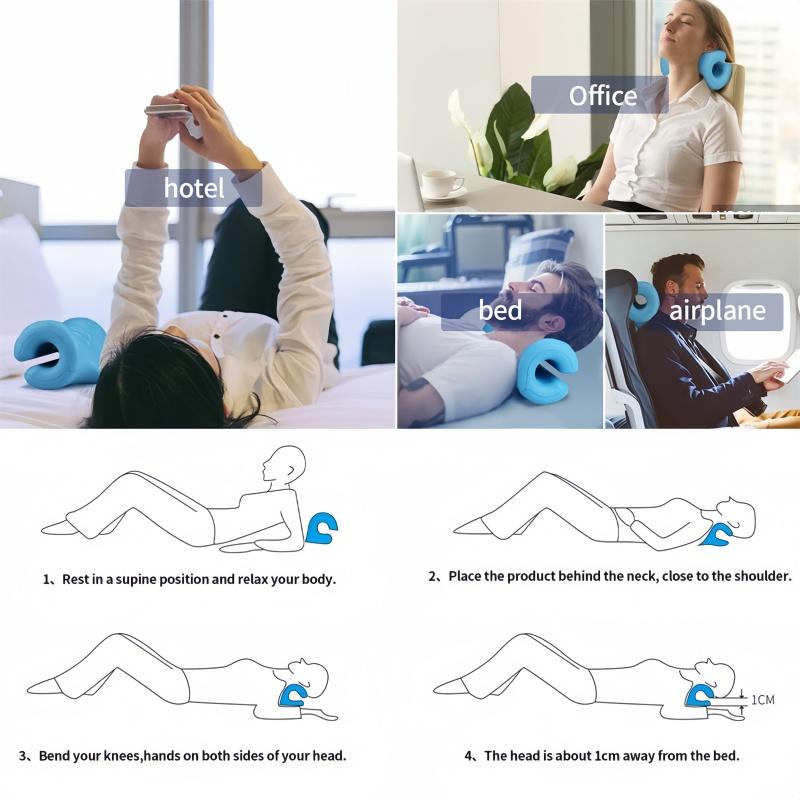 hotel

Office

bed

airplane

1、Rest in a supine position and relax your body.

2、Place the product behind the neck, close to the shoulder.

3、Bend your knees,hands on both sides of your head.

1CM

4、The head is about 1cm away from the bed.