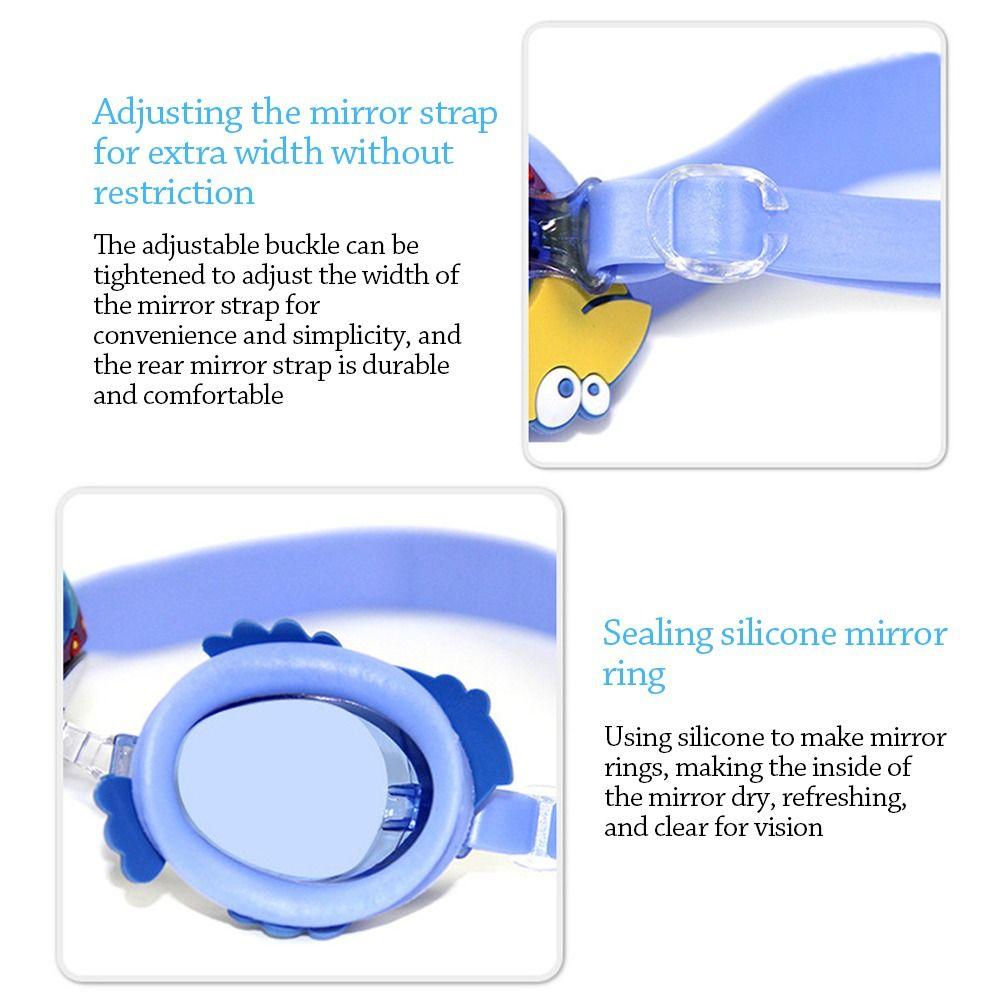 Adjusting the mirror strap for extra width without restriction

The adjustable buckle can be tightened to adjust the width of the mirror strap for convenience and simplicity, and the rear mirror strap is durable and comfortable

Sealing silicone mirror ring

Using silicone to make mirror rings, making the inside of the mirror dry, refreshing, and clear for vision