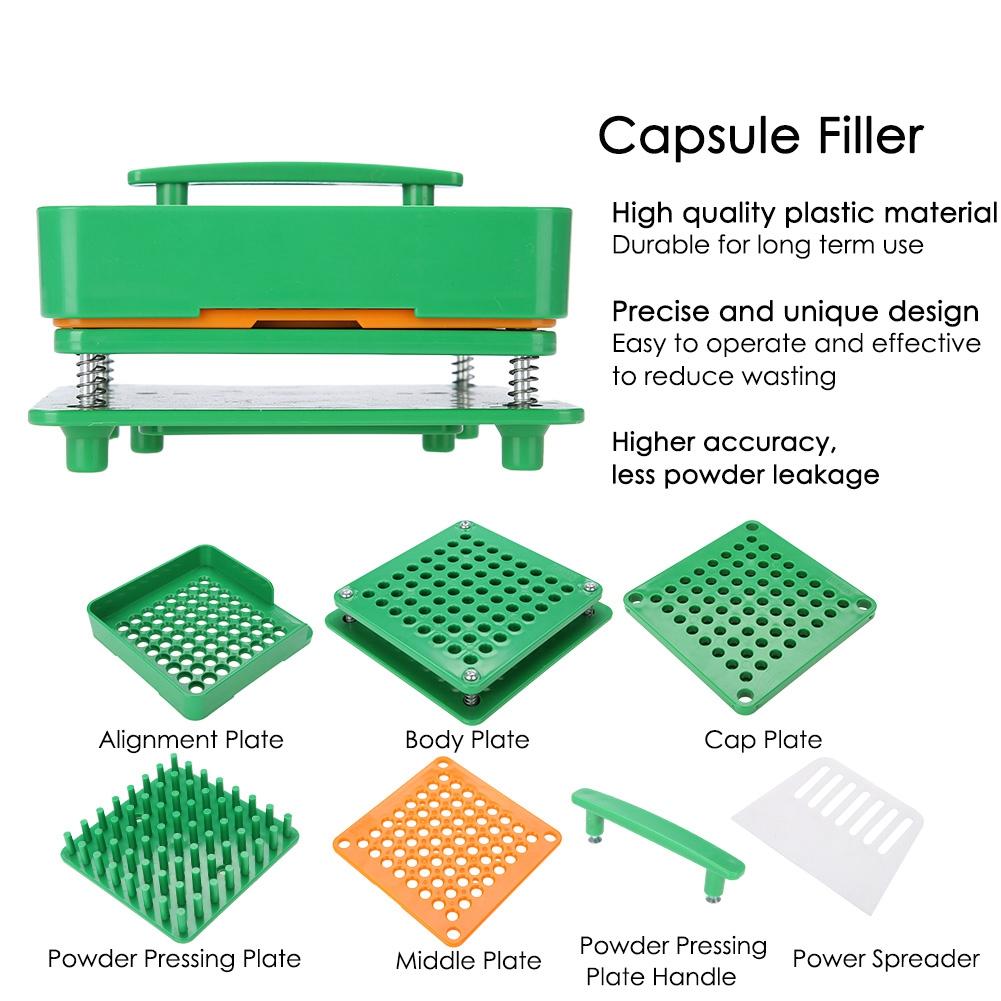 Capsule Filler

High quality plastic material
Durable for long term use

Precise and unique design
Easy to operate and effective to reduce wasting

Higher accuracy, less powder leakage

Alignment Plate

Body Plate

Cap Plate

Powder Pressing Plate

Middle Plate

Powder Pressing Plate Handle

Power Spreader